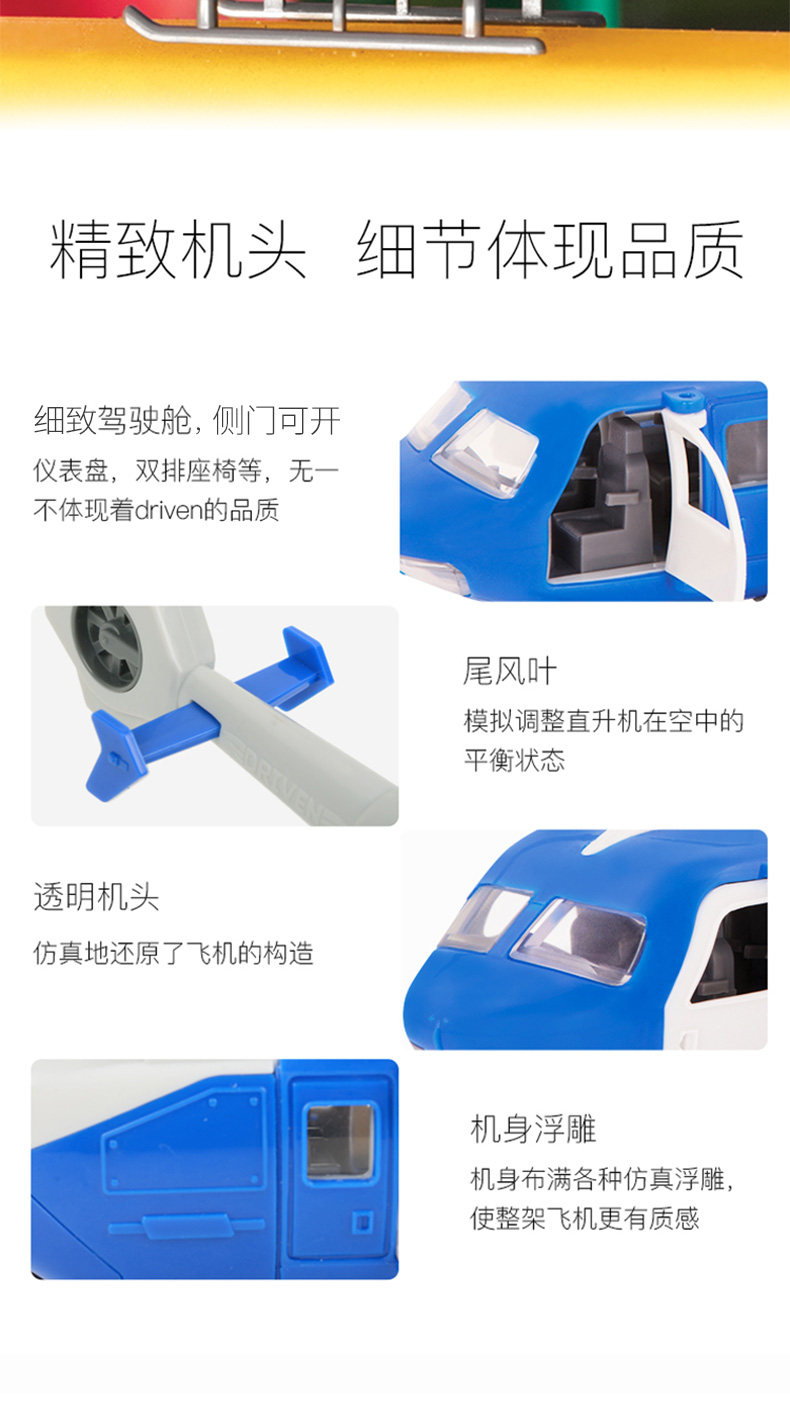 精致机头 细节体现品质

细致驾驶舱，侧门可开

仪表盘，双排座椅等，无一不体现着driven的品质

DRIVEN

尾风叶

模拟调整直升机在空中的平衡状态

透明机头

仿真地还原了飞机的构造

机身浮雕

机身布满各种仿真浮雕，使整架飞机更有质感