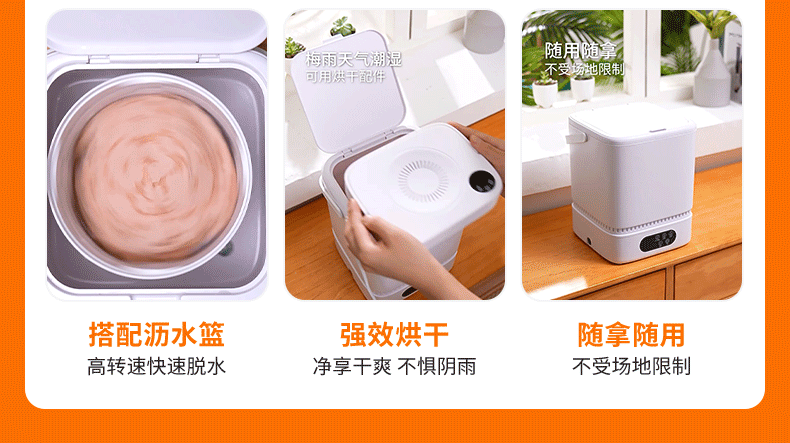 梅雨天气潮湿
可用烘干配件

随用随拿
不受场地限制

搭配沥水篮
高转速快速脱水

强效烘干
净享干爽 不惧阴雨

随拿随用
不受场地限制