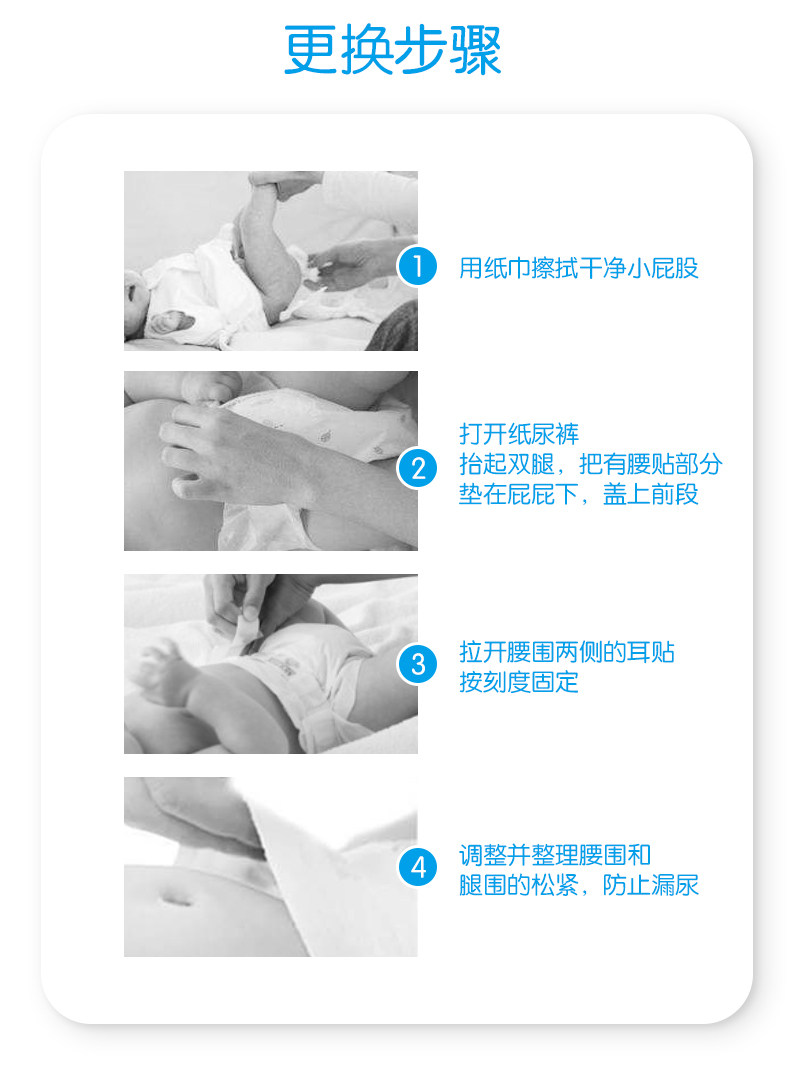 更换步骤

1 用纸巾擦拭干净小屁股

2 打开纸尿裤
抬起双腿，把有腰贴部分
垫在屁屁下，盖上前段

3 拉开腰围两侧的耳贴
按刻度固定

4 调整并整理腰围和
腿围的松紧，防止漏尿