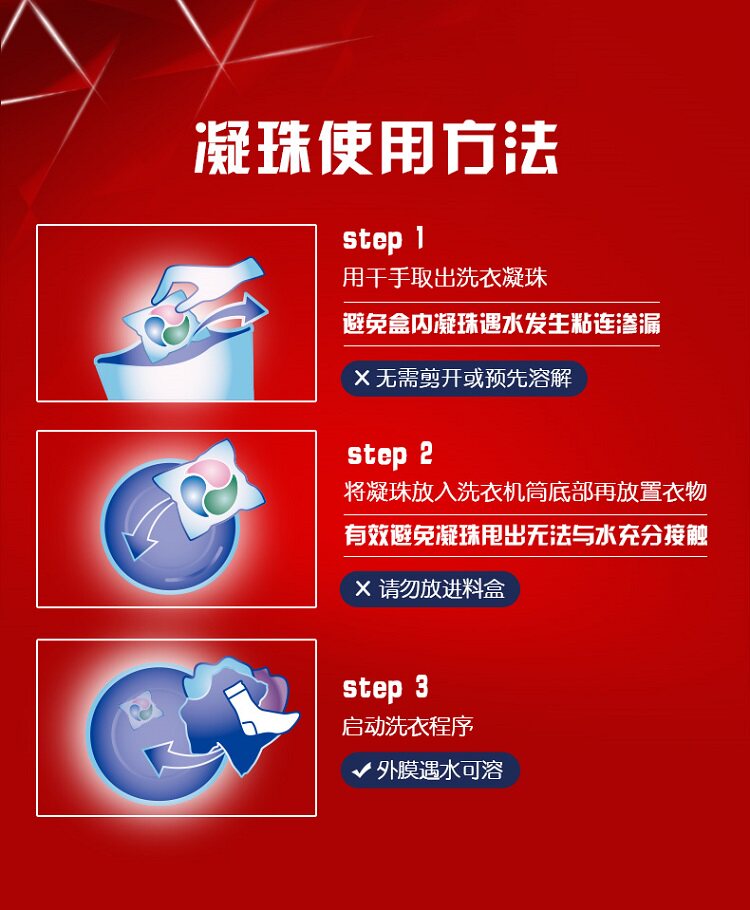 凝珠使用方法

step 1
用干手取出洗衣凝珠
避免盒内凝珠遇水发生粘连渗漏
✕ 无需剪开或预先溶解

step 2
将凝珠放入洗衣机筒底部再放置衣物
有效避免凝珠甩出无法与水充分接触
✕ 请勿放进料盒

step 3
启动洗衣程序
✔ 外膜遇水可溶