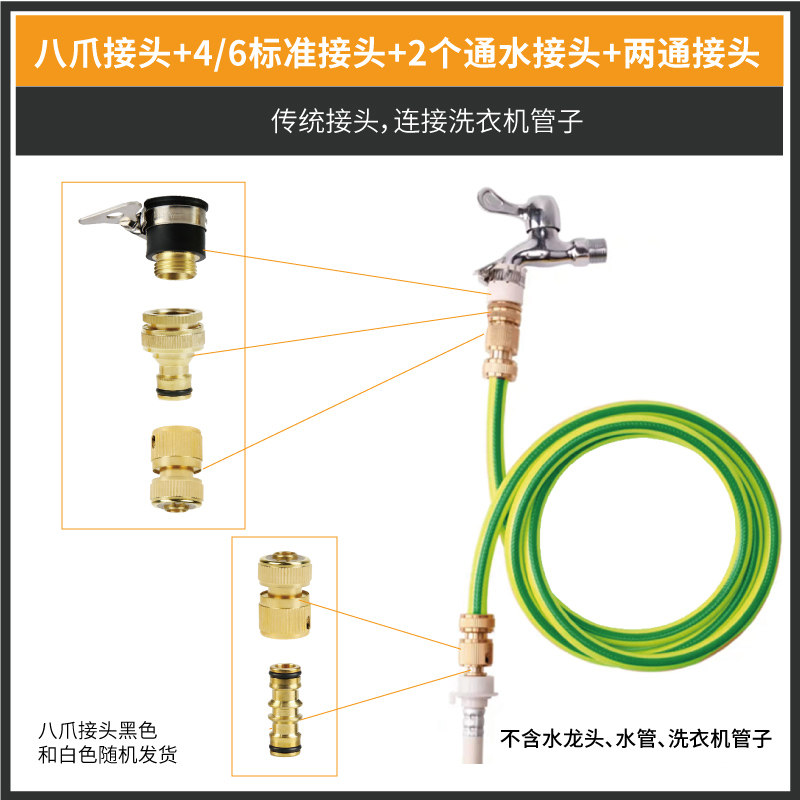 八爪接头+4/6标准接头+2个通水接头+两通接头

传统接头，连接洗衣机管子

八爪接头黑色和白色随机发货

不含水龙头、水管、洗衣机管子