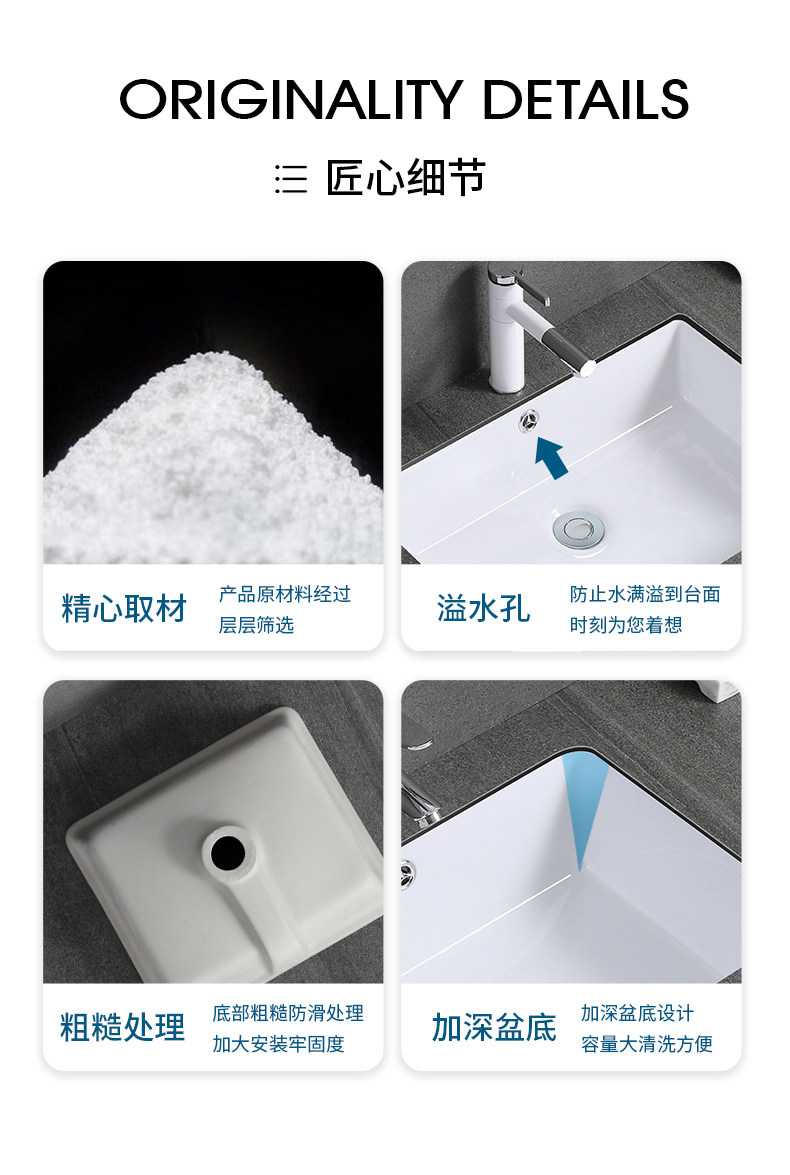 ORIGINALITY DETAILS

匠心细节

精心取材

产品原材料经过层层筛选

溢水孔

防止水满溢到台面时刻为您着想

粗糙处理

底部粗糙防滑处理加大安装牢固度

加深盆底

加深盆底设计容量大清洗方便