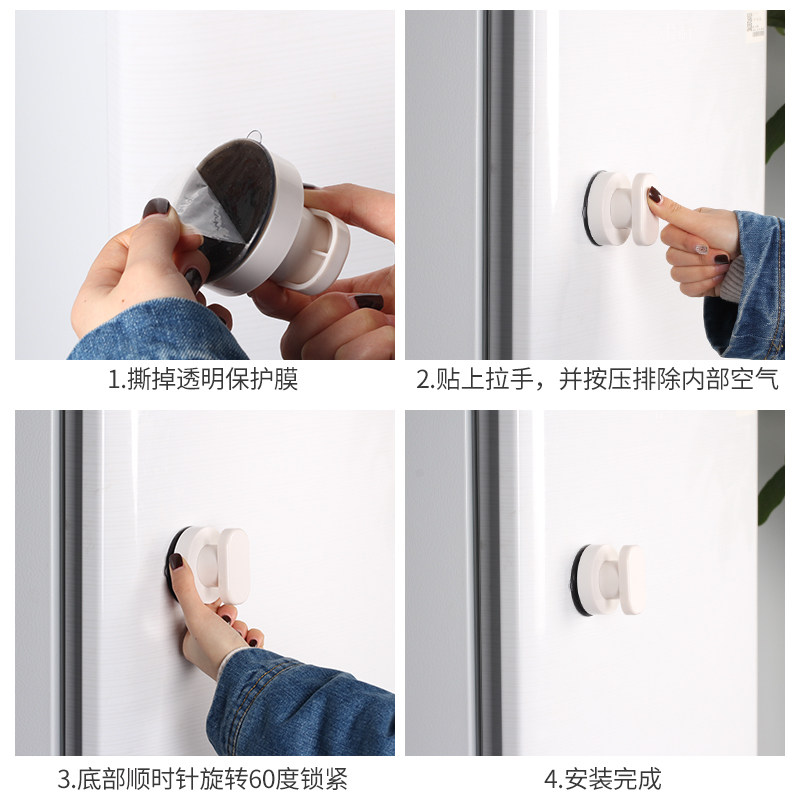 1.撕掉透明保护膜

2.贴上拉手，并按压排除内部空气

3.底部顺时针旋转60度锁紧

4.安装完成