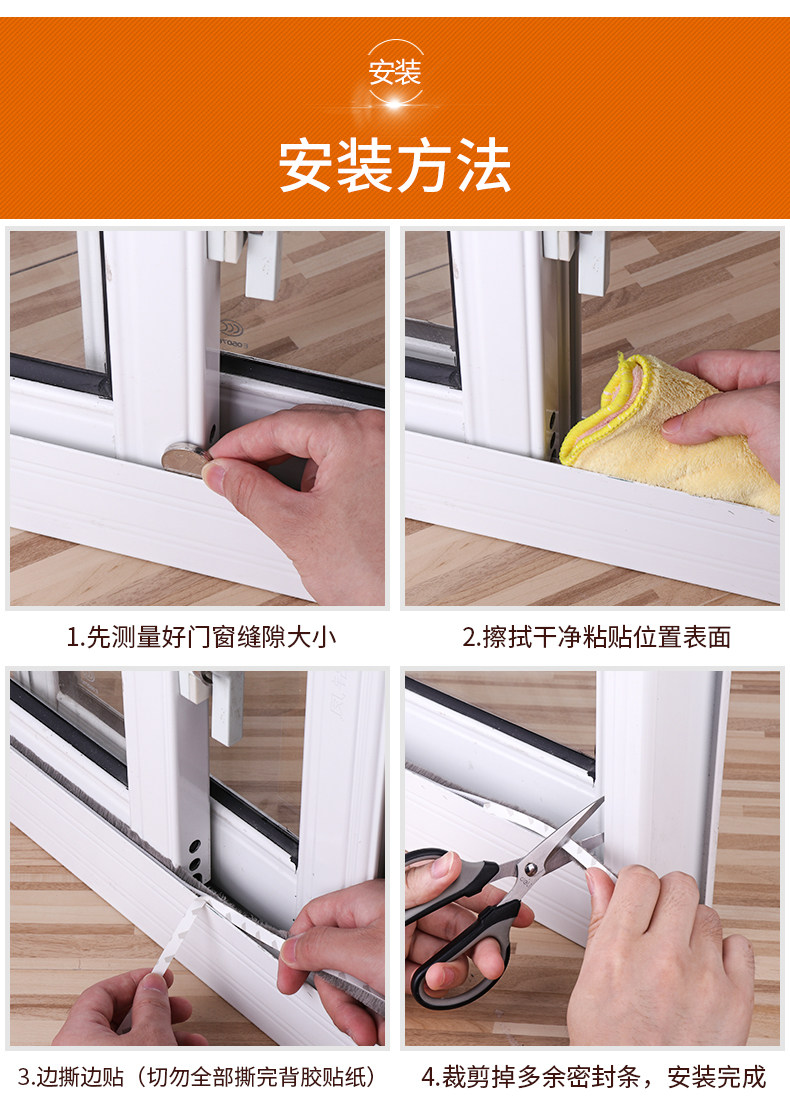 安装

安装方法

1.先测量好门窗缝隙大小

2.擦拭干净粘贴位置表面

3.边撕边贴（切勿全部撕完背胶贴纸）

4.裁剪掉多余密封条，安装完成