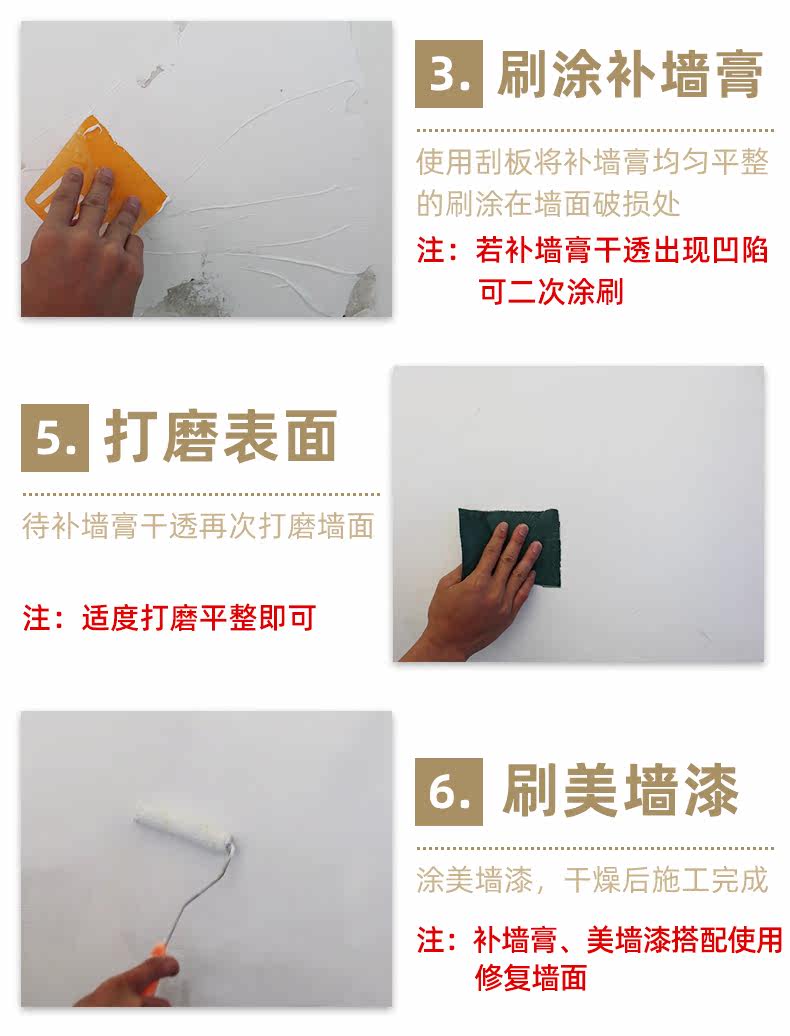 3. 刷涂补墙膏

使用刮板将补墙膏均匀平整的刷涂在墙面破损处

注：若补墙膏干透出现凹陷可二次涂刷

5. 打磨表面

待补墙膏干透再次打磨墙面

注：适度打磨平整即可

6. 刷美墙漆

涂美墙漆，干燥后施工完成

注：补墙膏、美墙漆搭配使用修复墙面