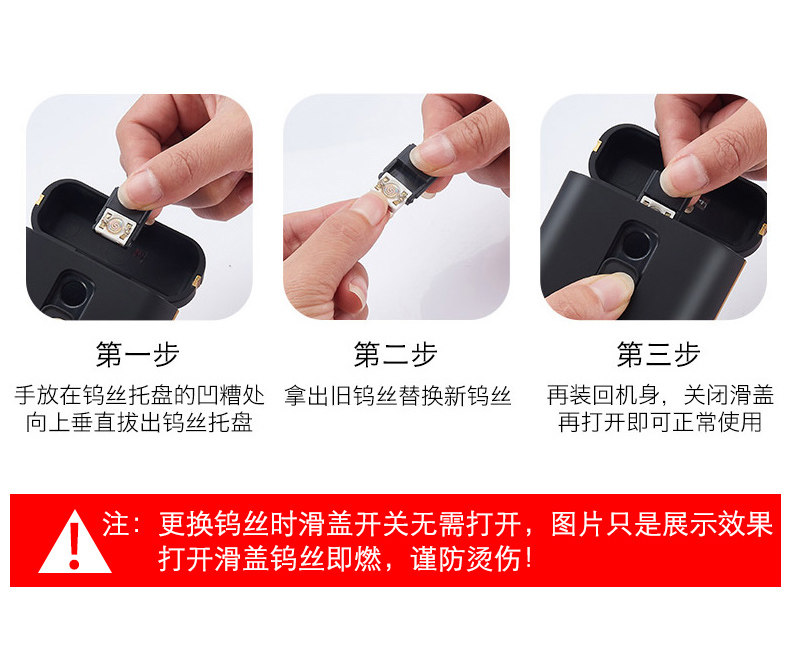 第一步
手放在钨丝托盘的凹槽处
向上垂直拔出钨丝托盘

第二步
拿出旧钨丝替换新钨丝

第三步
再装回机身，关闭滑盖
再打开即可正常使用

注：更换钨丝时滑盖开关无需打开，图片只是展示效果
打开滑盖钨丝即燃，谨防烫伤！