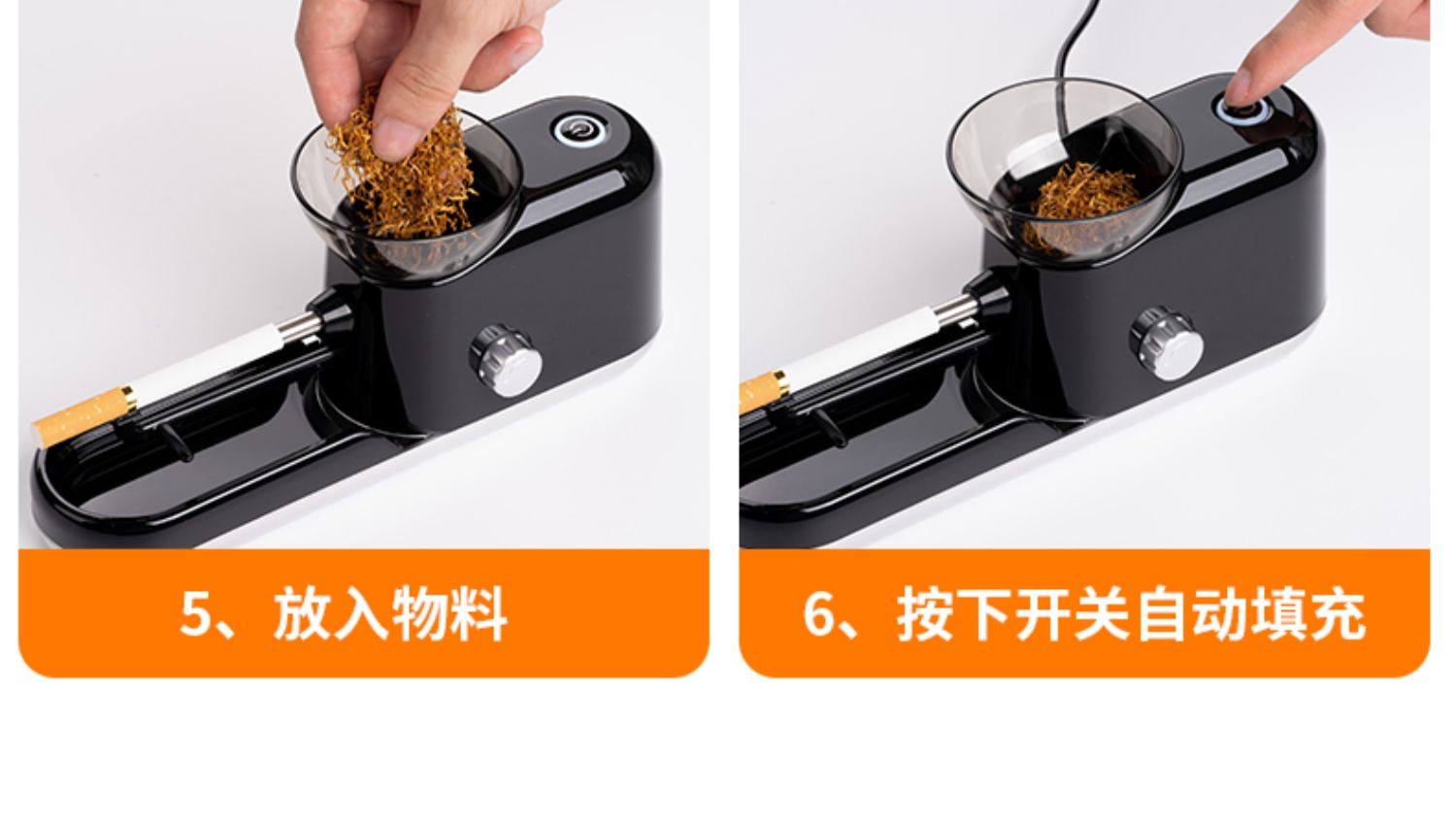 5、放入物料

6、按下开关自动填充