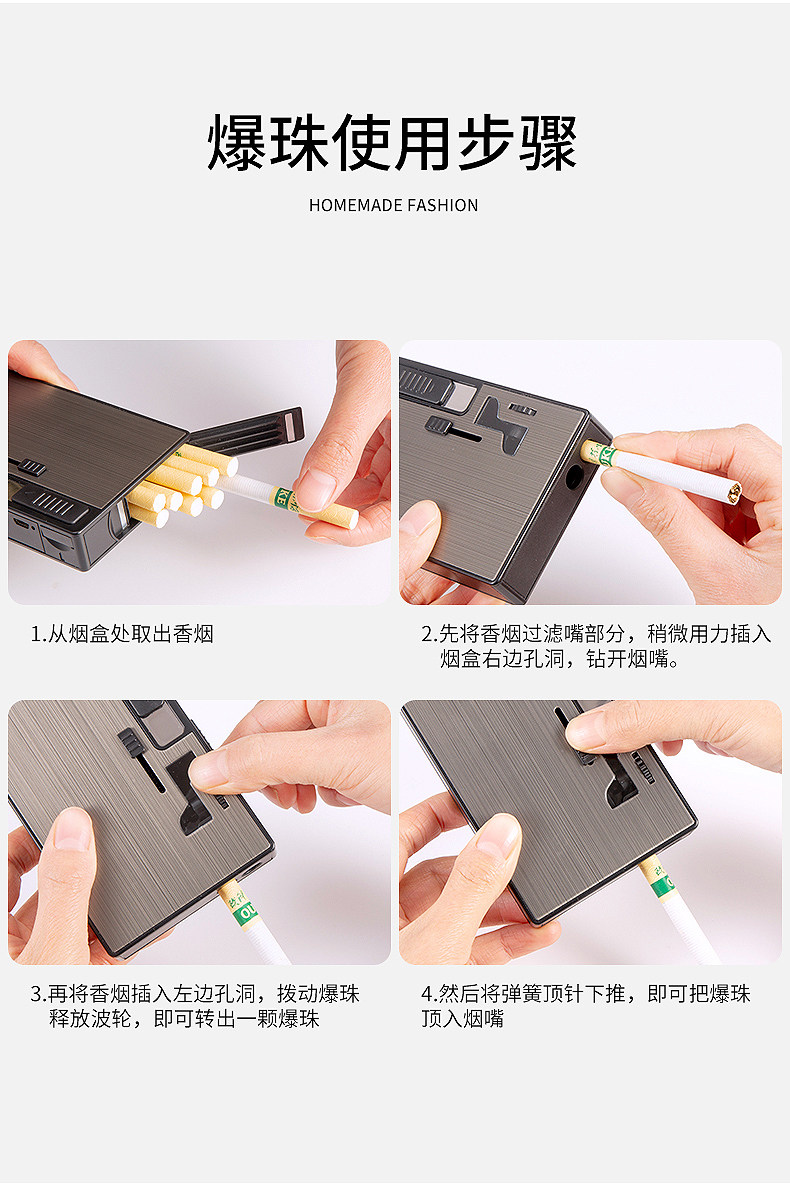 爆珠使用步骤

HOMEMADE FASHION

1.从烟盒处取出香烟

2.先将香烟过滤嘴部分，稍微用力插入烟盒右边孔洞，钻开烟嘴。

3.再将香烟插入左边孔洞，拨动爆珠释放波轮，即可转出一颗爆珠

4.然后将弹簧顶针下推，即可把爆珠顶入烟嘴