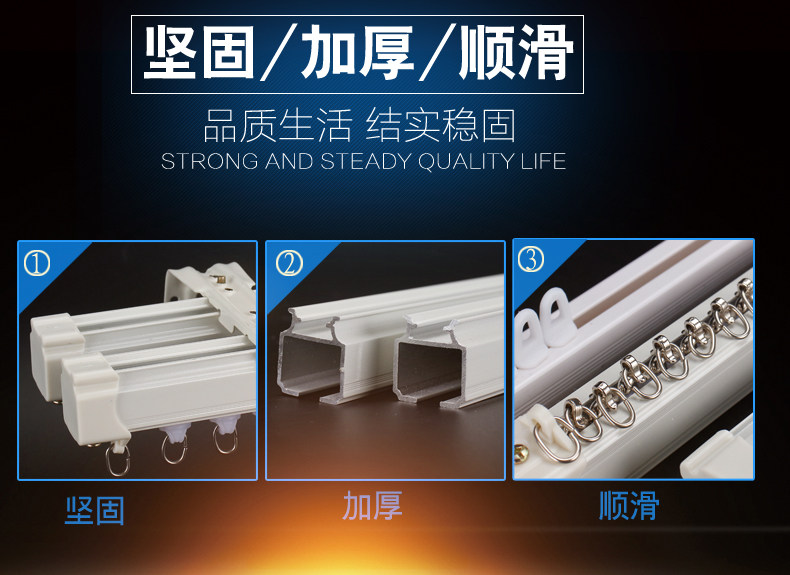 坚固／加厚／顺滑

品质生活 结实稳固

STRONG AND STEADY QUALITY LIFE

①

②

③

坚固

加厚

顺滑