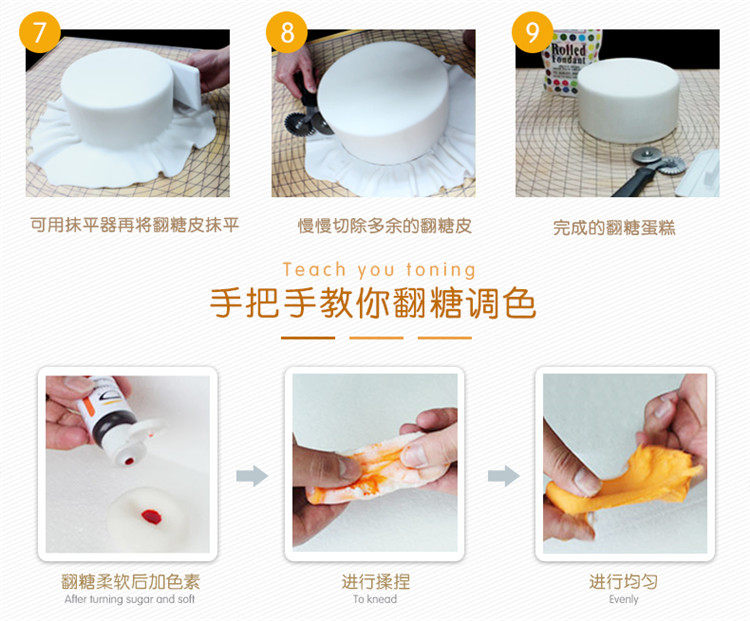 7

可用抹平器再将翻糖皮抹平

8

慢慢切除多余的翻糖皮

9

Rolled Fondant

完成的翻糖蛋糕

Teach you toning

手把手教你翻糖调色

翻糖柔软后加色素
After turning sugar and soft

进行揉捏
To knead

进行均匀
Evenly