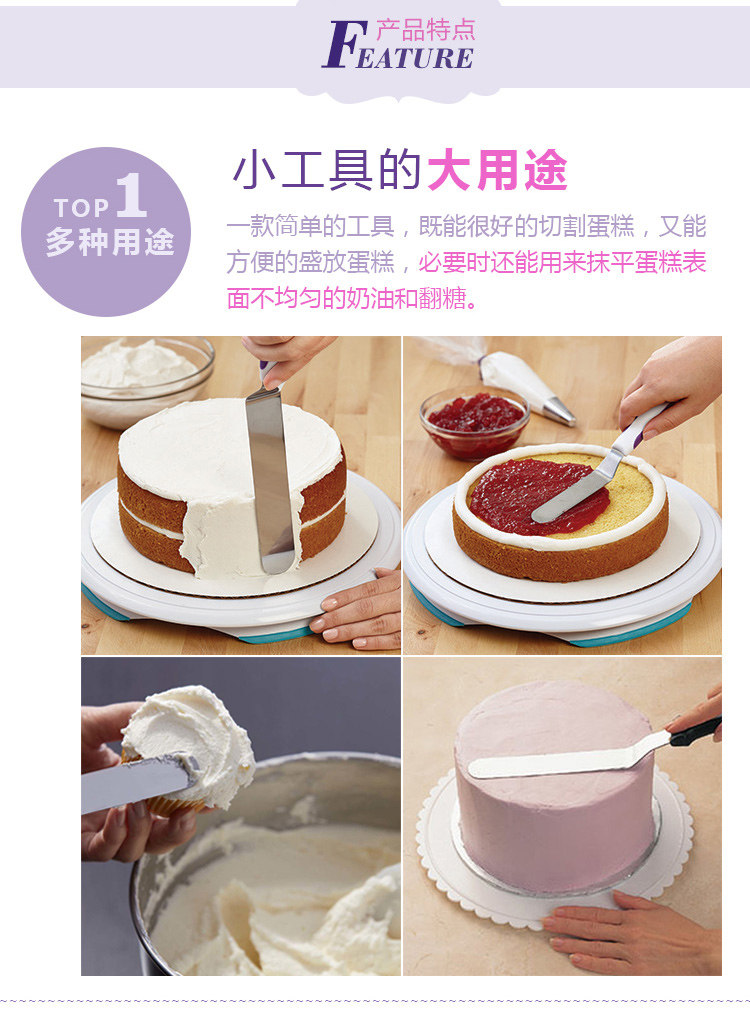 产品特点
FEATURE

TOP 1
多种用途

小工具的大用途

一款简单的工具，既能很好的切割蛋糕，又能方便的盛放蛋糕，必要时还能用来抹平蛋糕表面不均匀的奶油和翻糖。