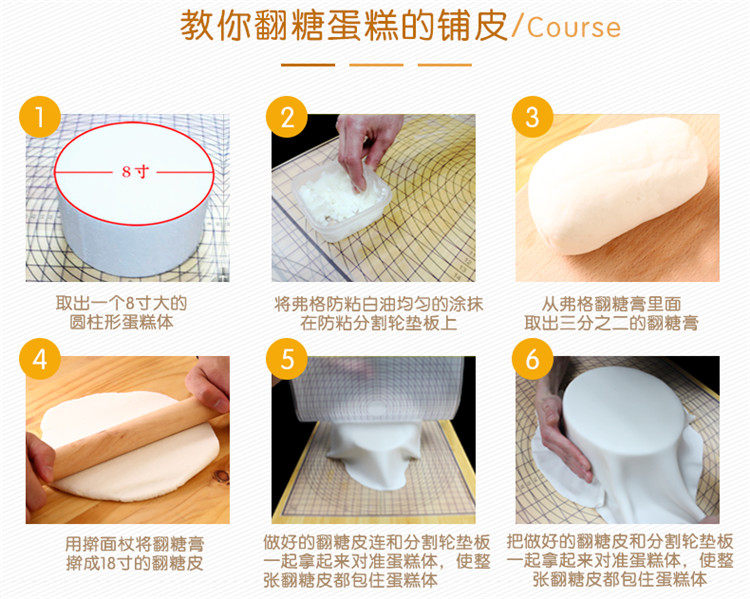 教你翻糖蛋糕的铺皮/Course

1

8寸

取出一个8寸大的圆柱形蛋糕体

2

将弗格防粘白油均匀的涂抹在防粘分割轮垫板上

3

从弗格翻糖膏里面取出三分之二的翻糖膏

4

用擀面杖将翻糖膏擀成18寸的翻糖皮

5

做好的翻糖皮连和分割轮垫板一起拿起来对准蛋糕体，使整张翻糖皮都包住蛋糕体

6

把做好的翻糖皮和分割轮垫板一起拿起来对准蛋糕体，使整张翻糖皮都包住蛋糕体