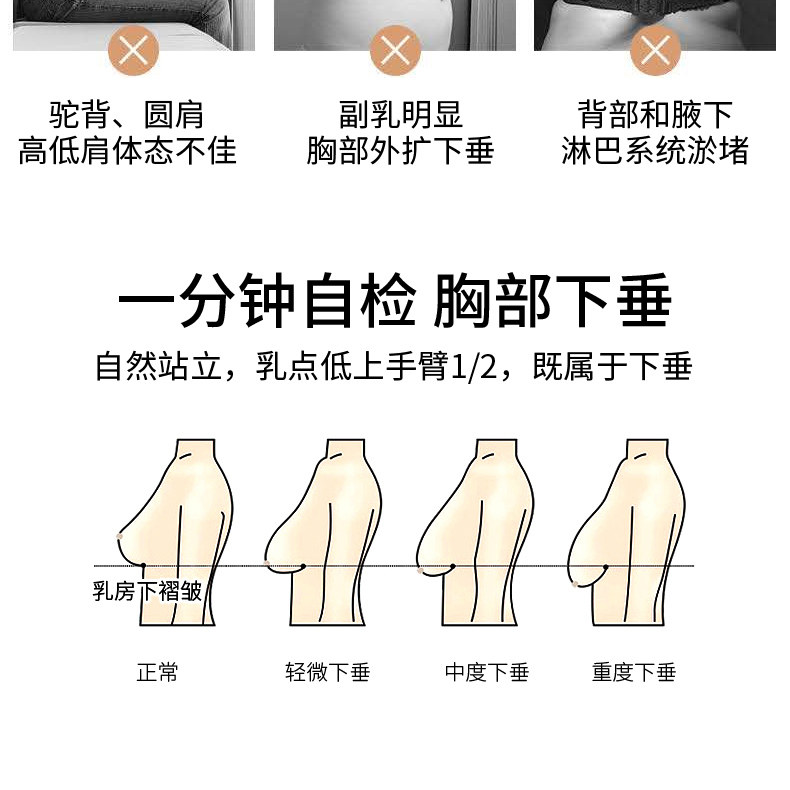 驼背、圆肩
高低肩体态不佳

副乳明显
胸部外扩下垂

背部和腋下
淋巴系统淤堵

一分钟自检 胸部下垂
自然站立，乳点低上手臂1/2，既属于下垂

乳房下褶皱

正常

轻微下垂

中度下垂

重度下垂