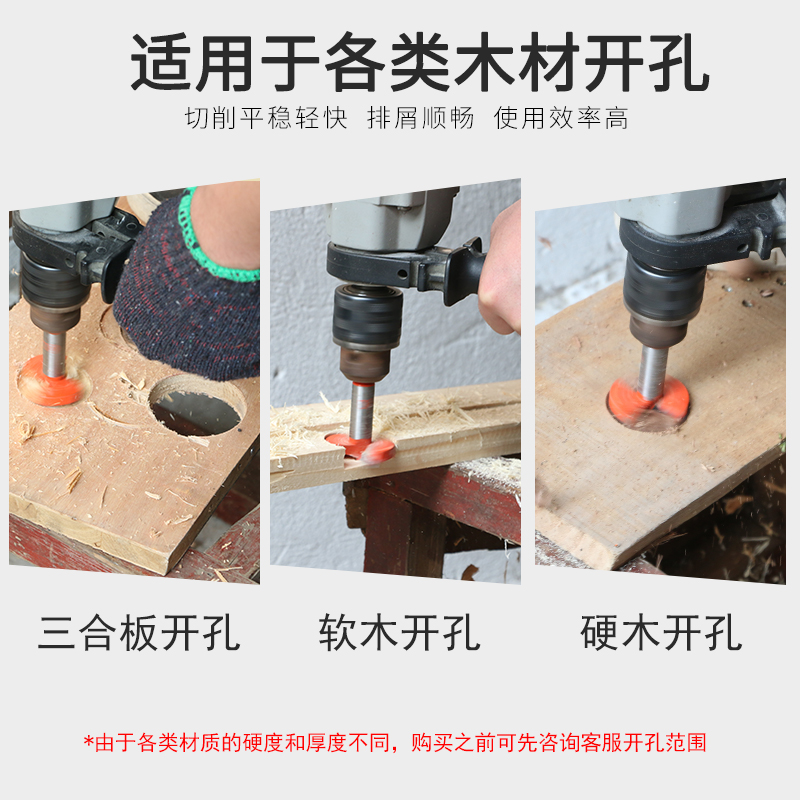 适用于各类木材开孔

切削平稳轻快 排屑顺畅 使用效率高

三合板开孔

软木开孔

硬木开孔

*由于各类材质的硬度和厚度不同，购买之前可先咨询客服开孔范围