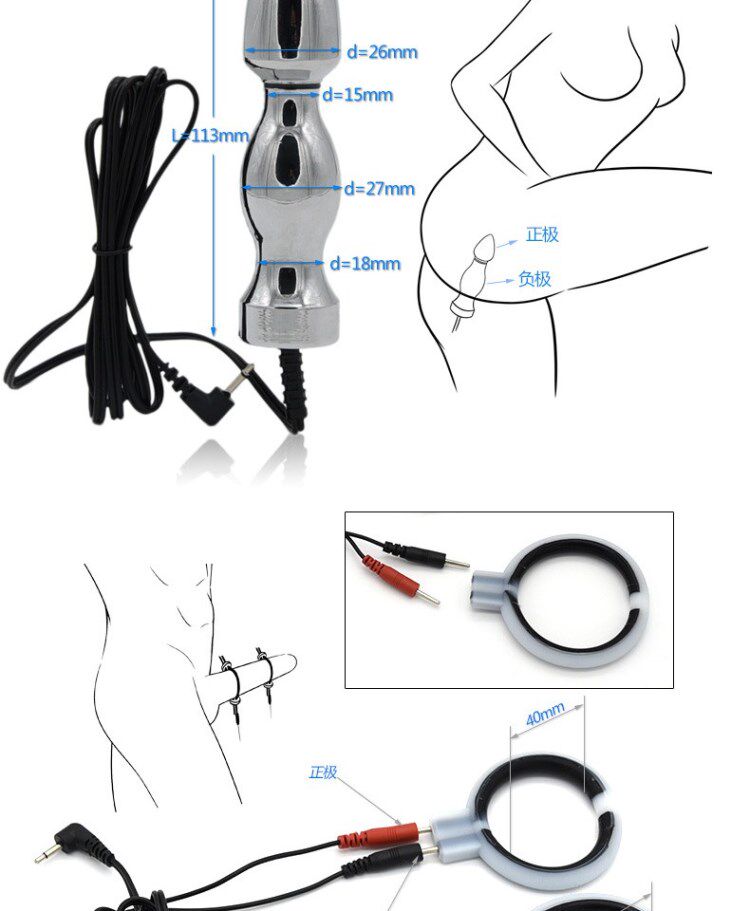 d=26mm
d=15mm
L=113mm
d=27mm
d=18mm
正极
负极
40mm
正极