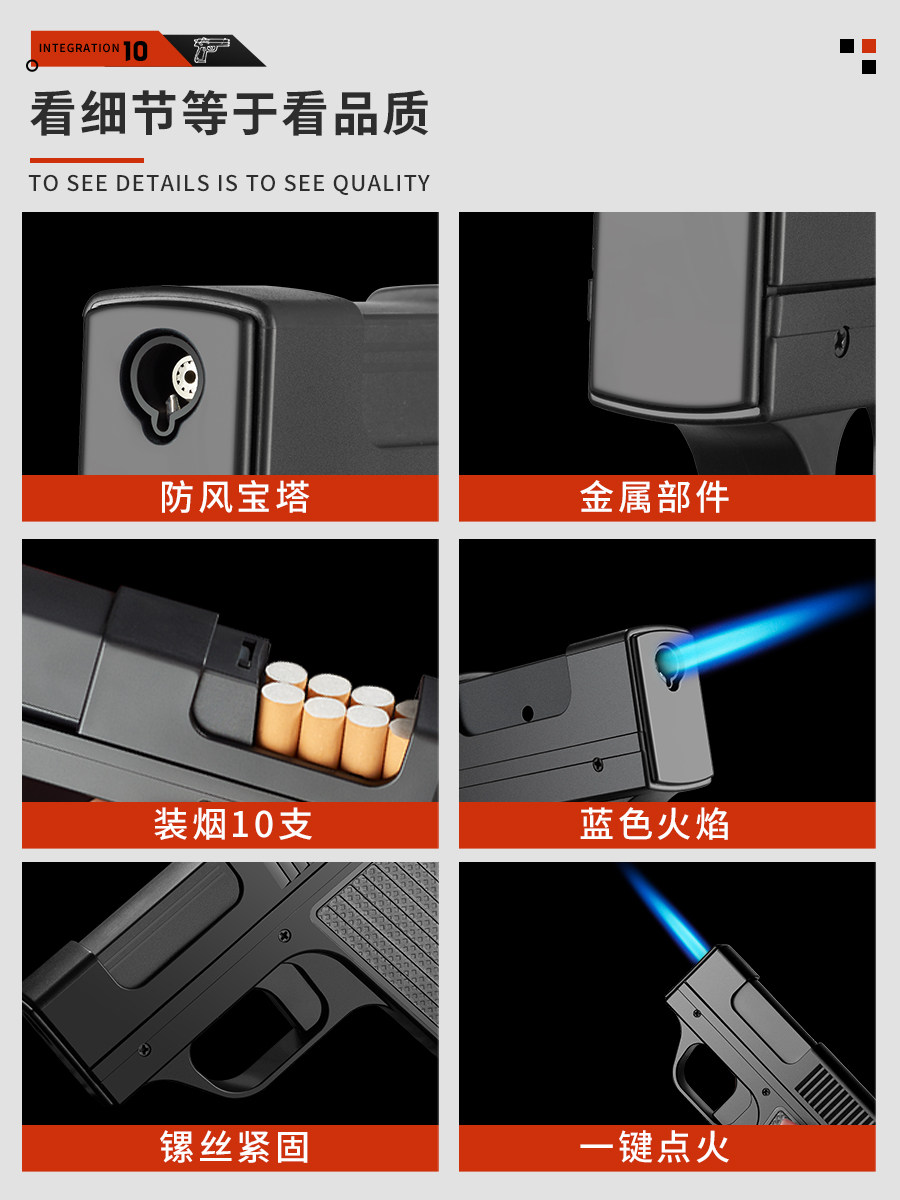 INTEGRATION 10

看细节等于看品质

TO SEE DETAILS IS TO SEE QUALITY

防风宝塔

金属部件

装烟10支

蓝色火焰

镙丝紧固

一键点火