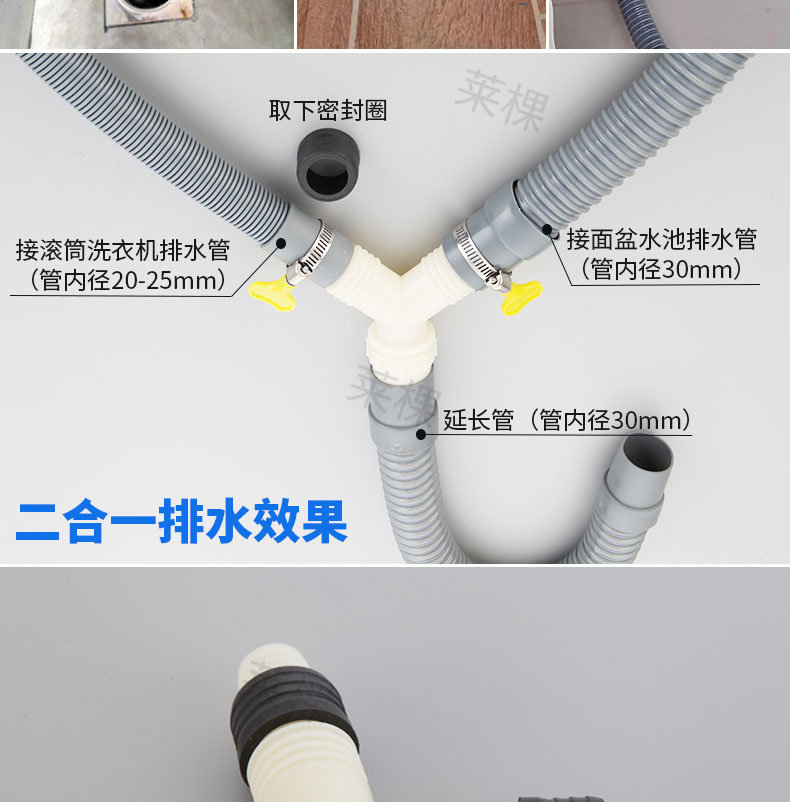 莱棵

取下密封圈

接滚筒洗衣机排水管
（管内径20-25mm）

接面盆水池排水管
（管内径30mm）

莱棵

延长管（管内径30mm）

二合一排水效果