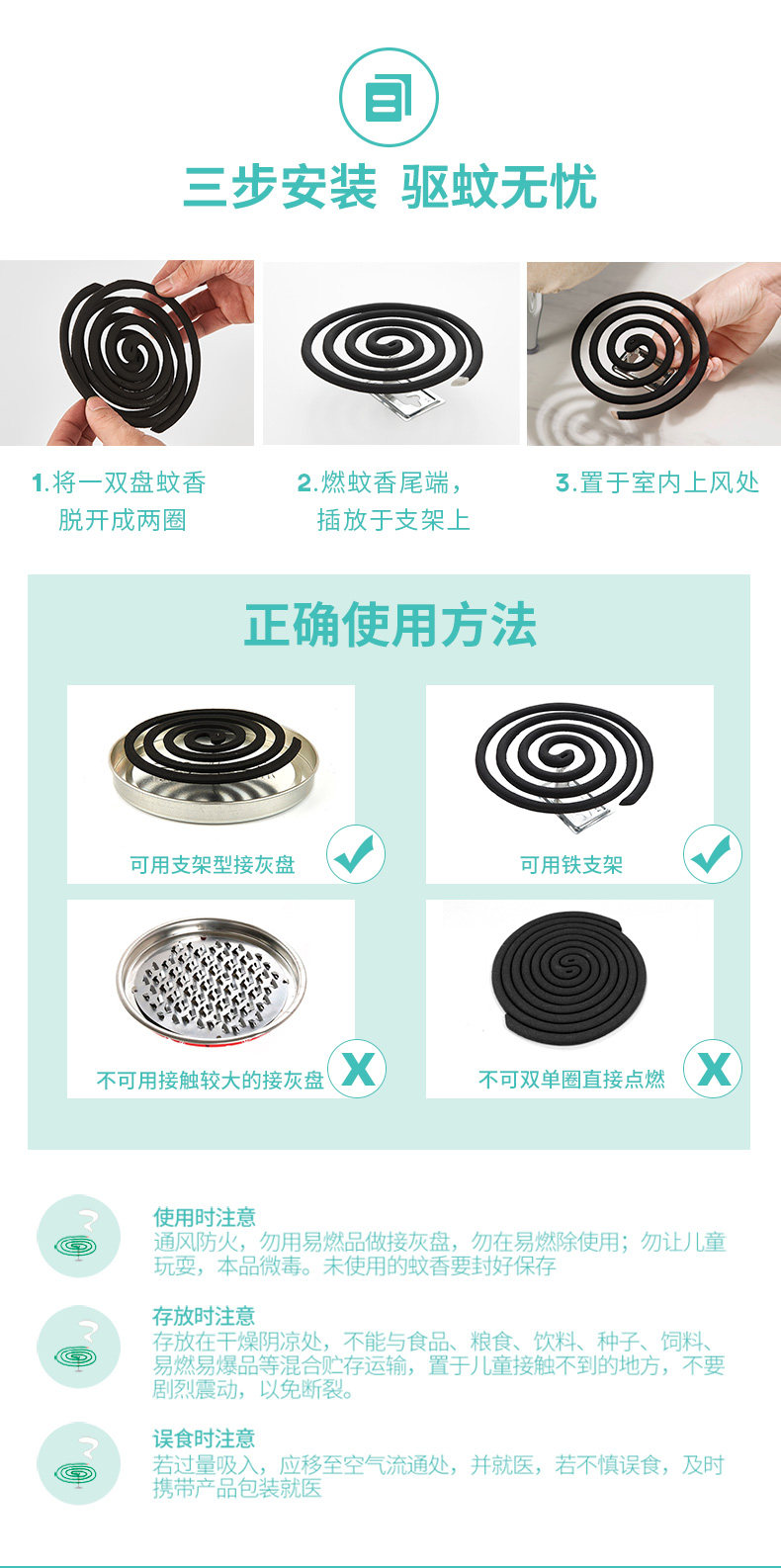 三步安装 驱蚊无忧

1.将一双盘蚊香脱开成两圈

2.燃蚊香尾端，插放于支架上

3.置于室内上风处

正确使用方法

可用支架型接灰盘

可用铁支架

不可用接触较大的接灰盘

不可双单圈直接点燃

使用时注意
通风防火，勿用易燃品做接灰盘，勿在易燃除使用；勿让儿童玩耍，本品微毒。未使用的蚊香要封好保存

存放时注意
存放在干燥阴凉处，不能与食品、粮食、饮料、种子、饲料、易燃易爆品等混合贮存运输，置于儿童接触不到的地方，不要剧烈震动，以免断裂。

误食时注意
若过量吸入，应移至空气流通处，并就医，若不慎误食，及时携带产品包装就医