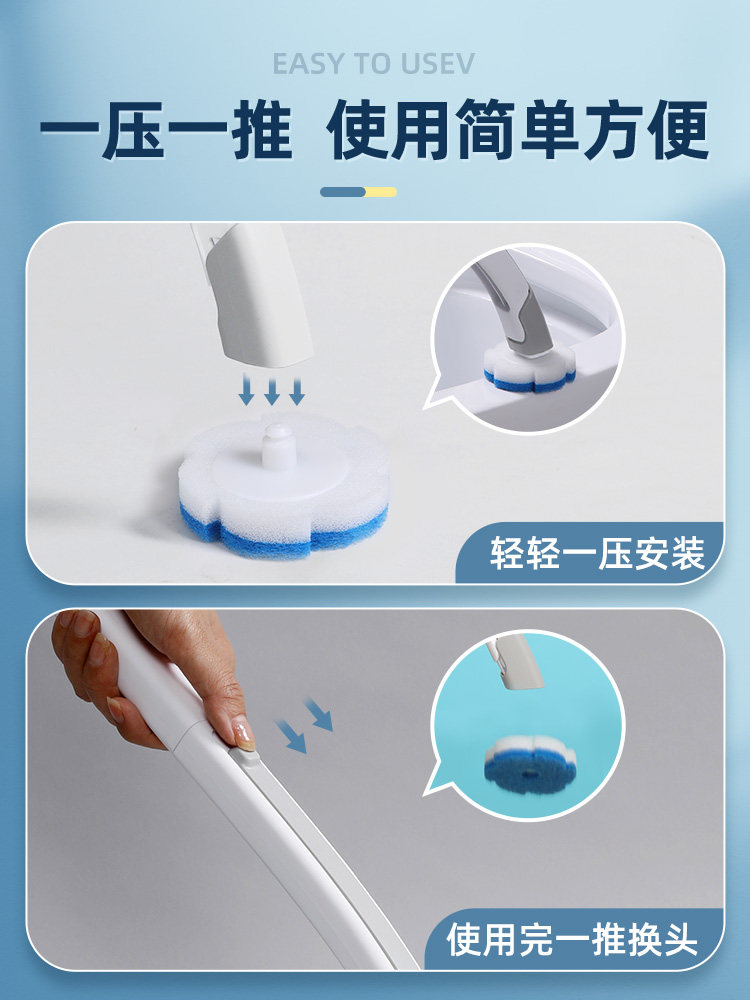 EASY TO USEV

一压一推 使用简单方便

轻轻一压安装

使用完一推换头