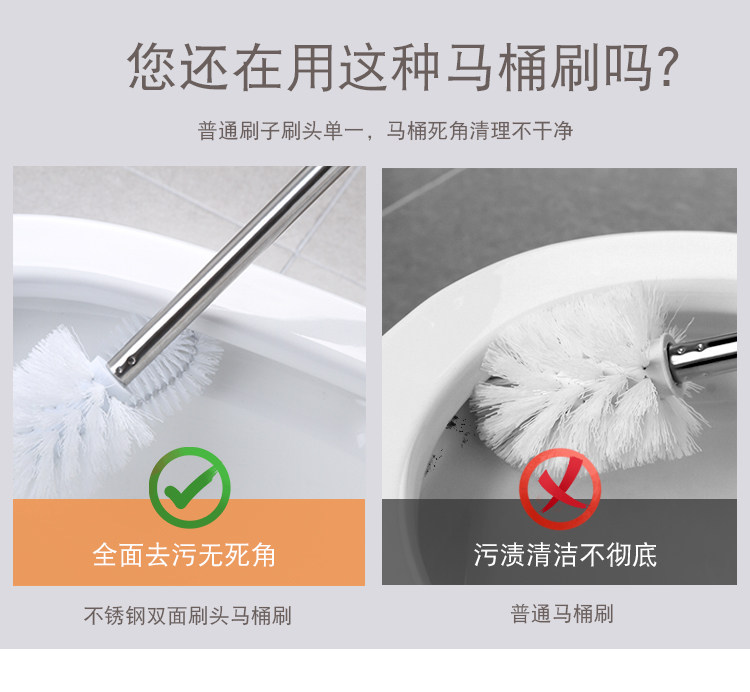 您还在用这种马桶刷吗?

普通刷子刷头单一，马桶死角清理不干净

全面去污无死角

不锈钢双面刷头马桶刷

污渍清洁不彻底

普通马桶刷