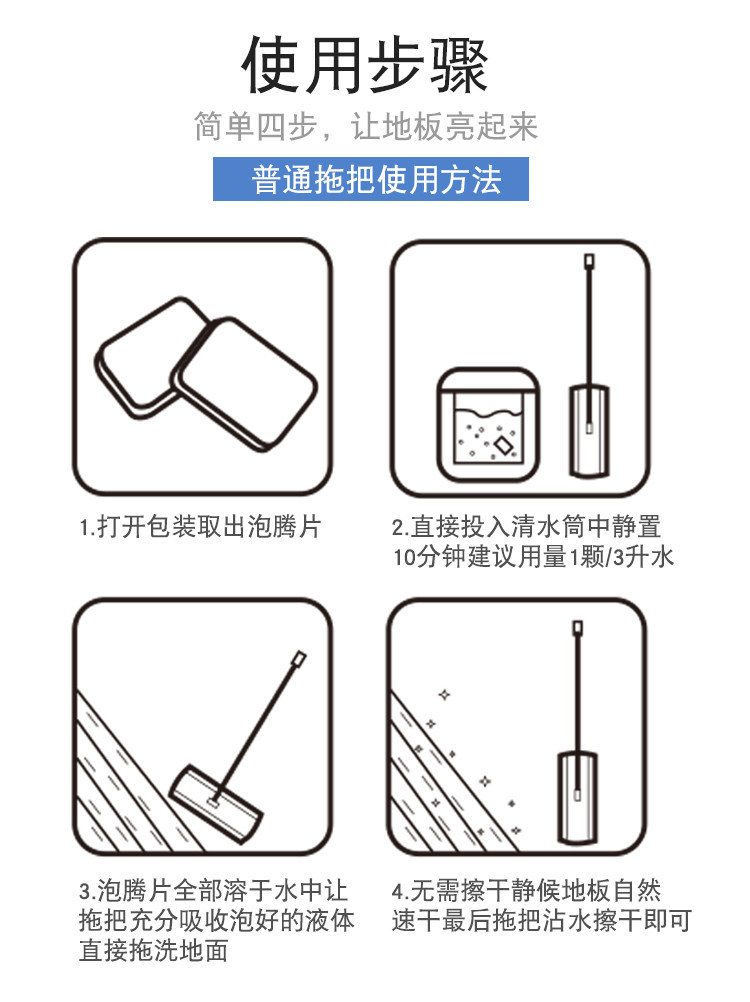 使用步骤

简单四步，让地板亮起来

普通拖把使用方法

1.打开包装取出泡腾片

2.直接投入清水筒中静置10分钟建议用量1颗/3升水

3.泡腾片全部溶于水中让拖把充分吸收泡好的液体直接拖洗地面

4.无需擦干静候地板自然速干最后拖把沾水擦干即可