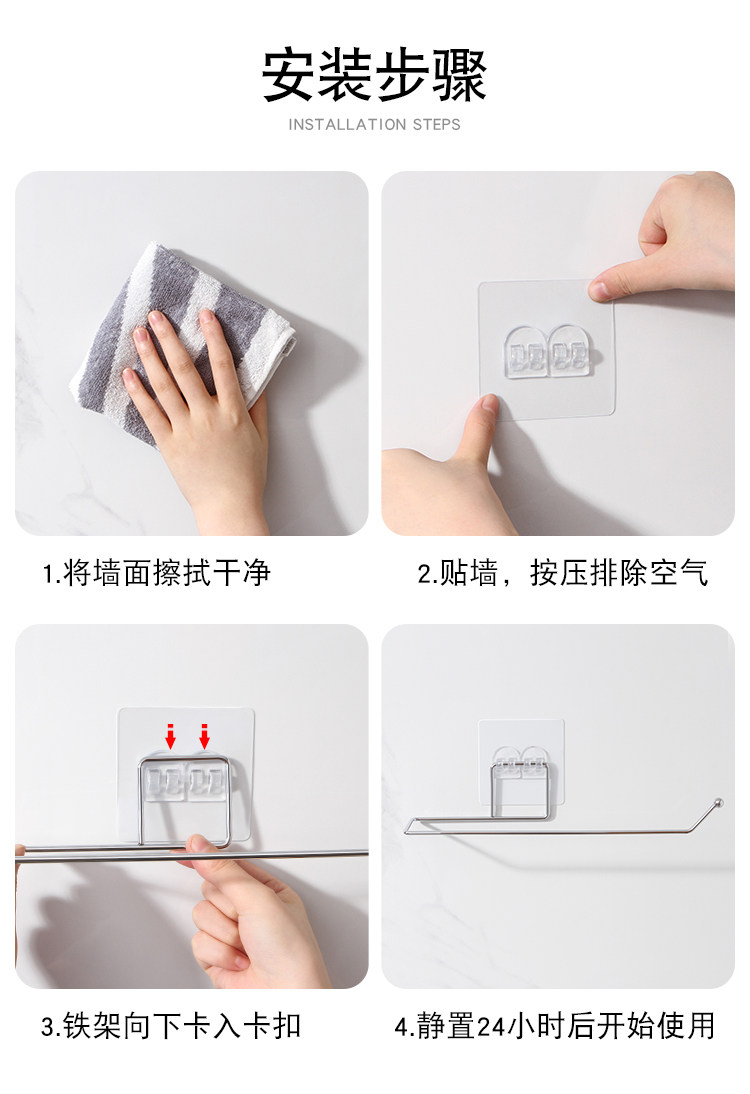 安装步骤

INSTALLATION STEPS

1.将墙面擦拭干净

2.贴墙，按压排除空气

3.铁架向下卡入卡扣

4.静置24小时后开始使用