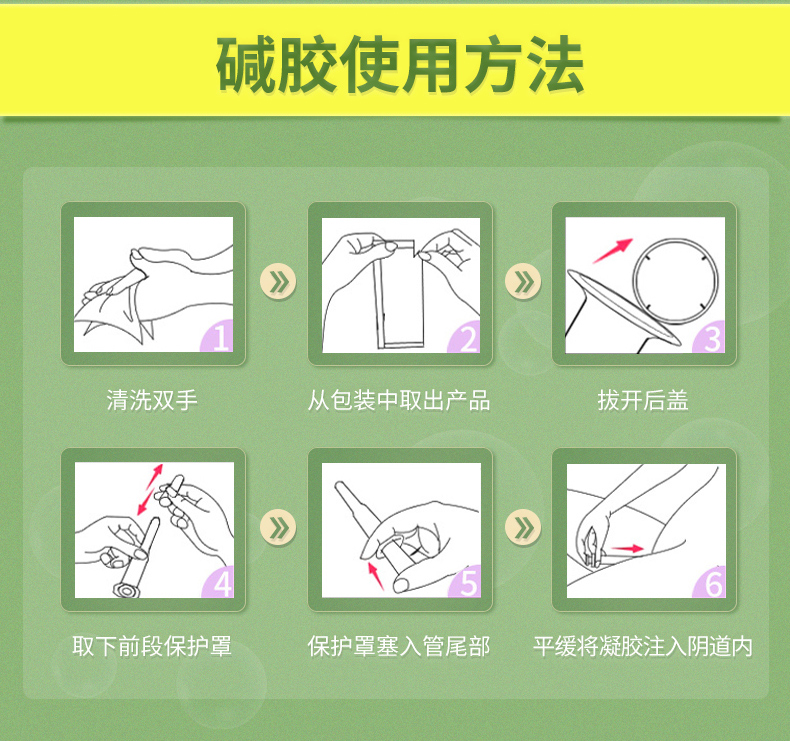 碱胶使用方法

1
清洗双手

2
从包装中取出产品

3
拔开后盖

4
取下前段保护罩

5
保护罩塞入管尾部

6
平缓将凝胶注入阴道内