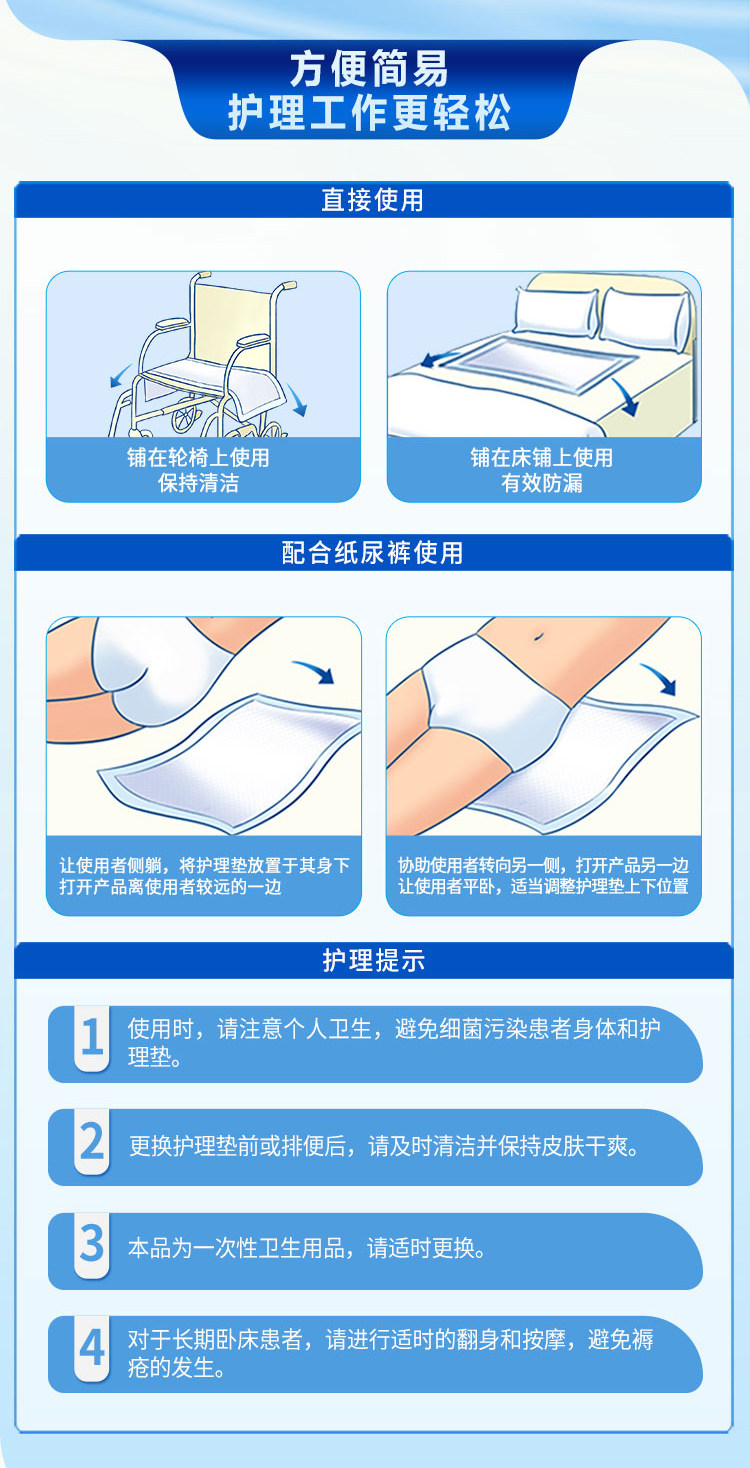 方便简易
护理工作更轻松

直接使用

铺在轮椅上使用
保持清洁

铺在床铺上使用
有效防漏

配合纸尿裤使用

让使用者侧躺，将护理垫放置于其身下
打开产品离使用者较远的一边

协助使用者转向另一侧，打开产品另一边
让使用者平卧，适当调整护理垫上下位置

护理提示

1 使用时，请注意个人卫生，避免细菌污染患者身体和护理垫。

2 更换护理垫前或排便后，请及时清洁并保持皮肤干爽。

3 本品为一次性卫生用品，请适时更换。

4 对于长期卧床患者，请进行适时的翻身和按摩，避免褥疮的发生。