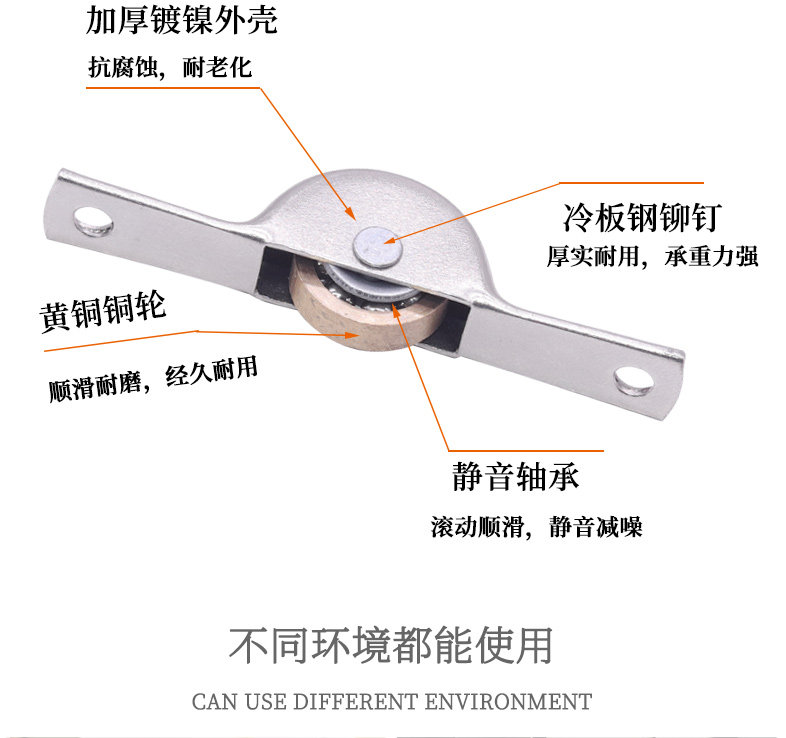 加厚镀镍外壳

抗腐蚀，耐老化

冷板钢铆钉

厚实耐用，承重力强

黄铜铜轮

顺滑耐磨，经久耐用

静音轴承

滚动顺滑，静音减噪

不同环境都能使用

CAN USE DIFFERENT ENVIRONMENT