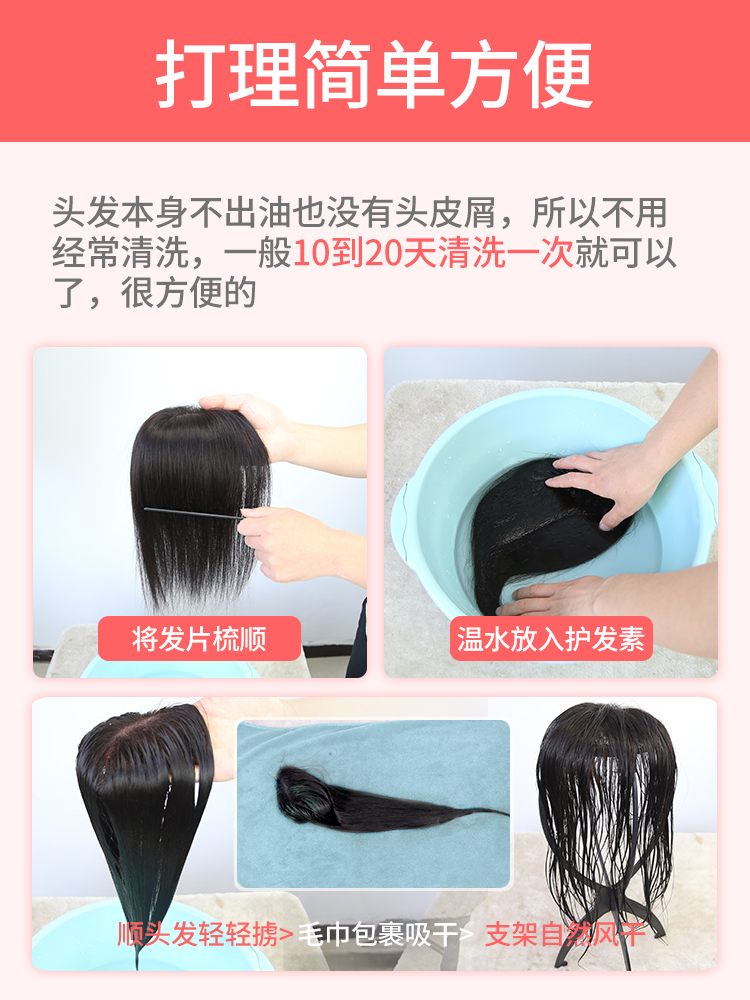 打理简单方便

头发本身不出油也没有头皮屑，所以不用经常清洗，一般10到20天清洗一次就可以了，很方便的

将发片梳顺

温水放入护发素

顺头发轻轻掳> 毛巾包裹吸干> 支架自然风干