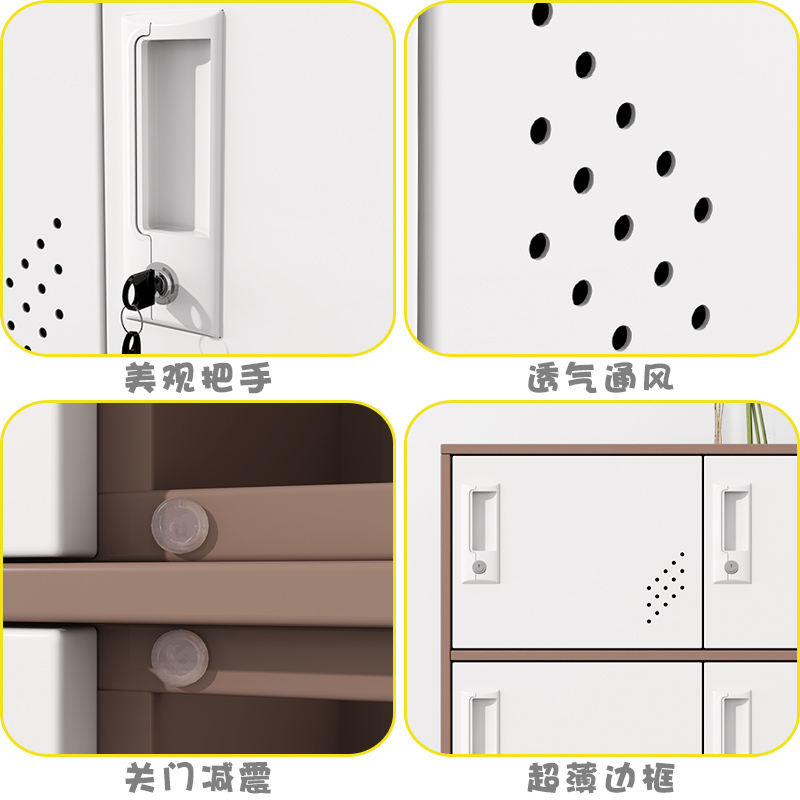 美观把手

透气通风

关门减震

超薄边框