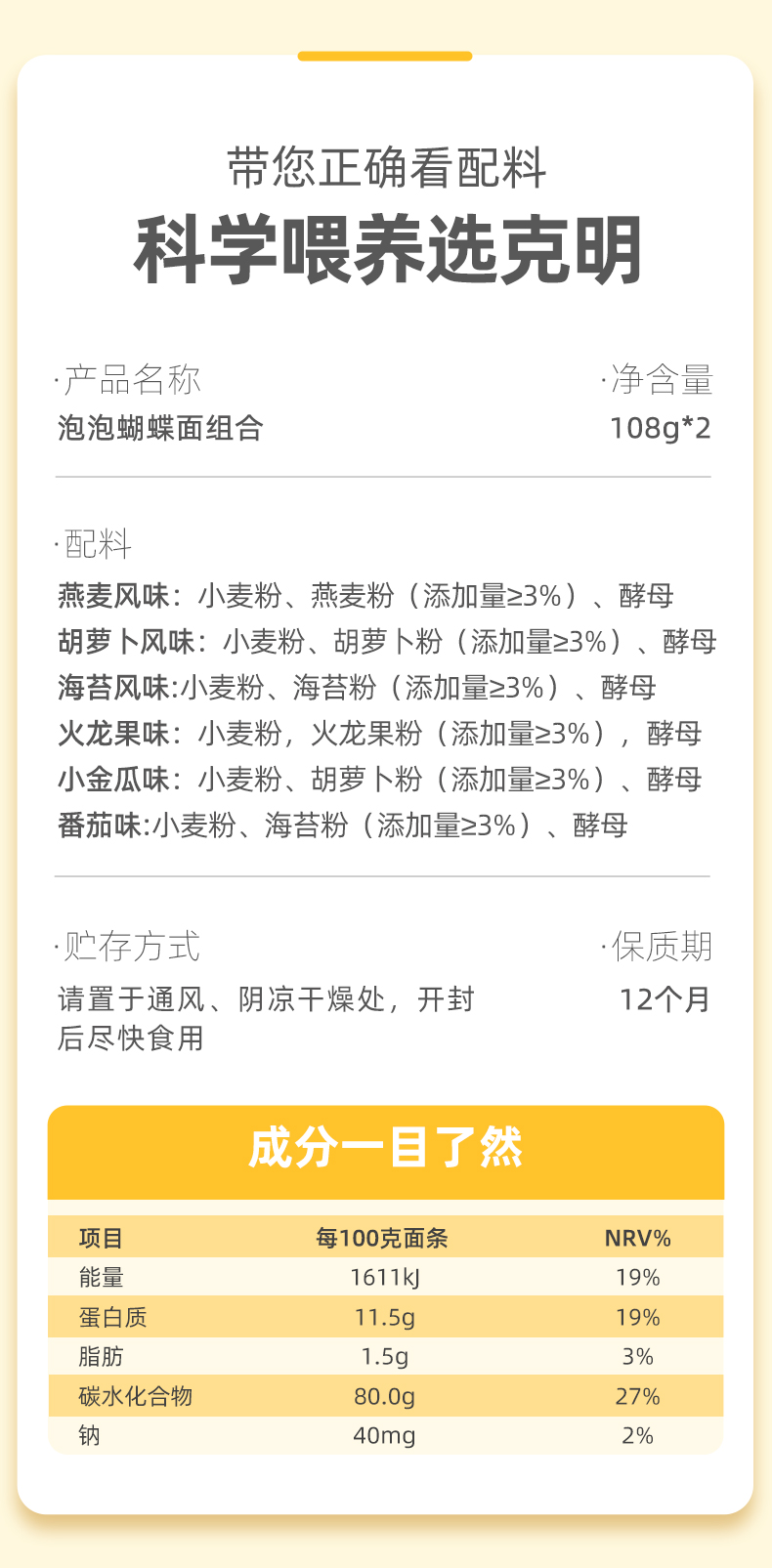 带您正确看配料
科学喂养选克明

·产品名称
泡泡蝴蝶面组合

·净含量
108g*2

·配料
燕麦风味：小麦粉、燕麦粉（添加量≥3%）、酵母
胡萝卜风味：小麦粉、胡萝卜粉（添加量≥3%）、酵母
海苔风味:小麦粉、海苔粉（添加量≥3%）、酵母
火龙果味：小麦粉，火龙果粉（添加量≥3%），酵母
小金瓜味：小麦粉、胡萝卜粉（添加量≥3%）、酵母
番茄味:小麦粉、海苔粉（添加量≥3%）、酵母

·贮存方式
请置于通风、阴凉干燥处，开封后尽快食用

·保质期
12个月

成分一目了然

| 项目 | 每100克面条 | NRV% |
|---|---|---|
| 能量 | 1611kJ | 19% |
| 蛋白质 | 11.5g | 19% |
| 脂肪 | 1.5g | 3% |
| 碳水化合物 | 80.0g | 27% |
| 钠 | 40mg | 2% |