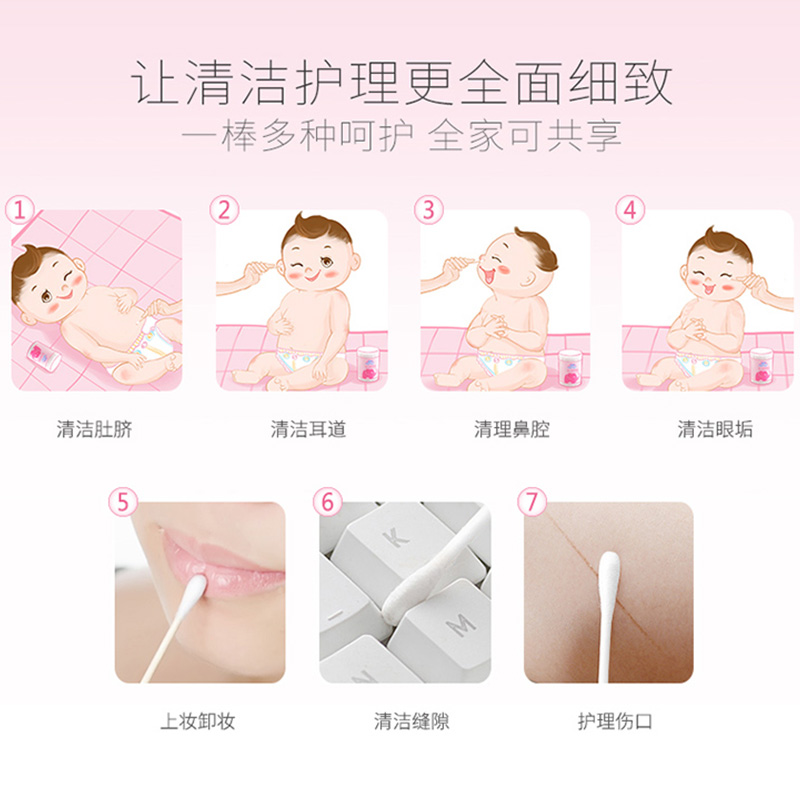 让清洁护理更全面细致
一棒多种呵护 全家可共享

1
清洁肚脐

2
清洁耳道

3
清理鼻腔

4
清洁眼垢

5
上妆卸妆

6
K
M
清洁缝隙

7
护理伤口