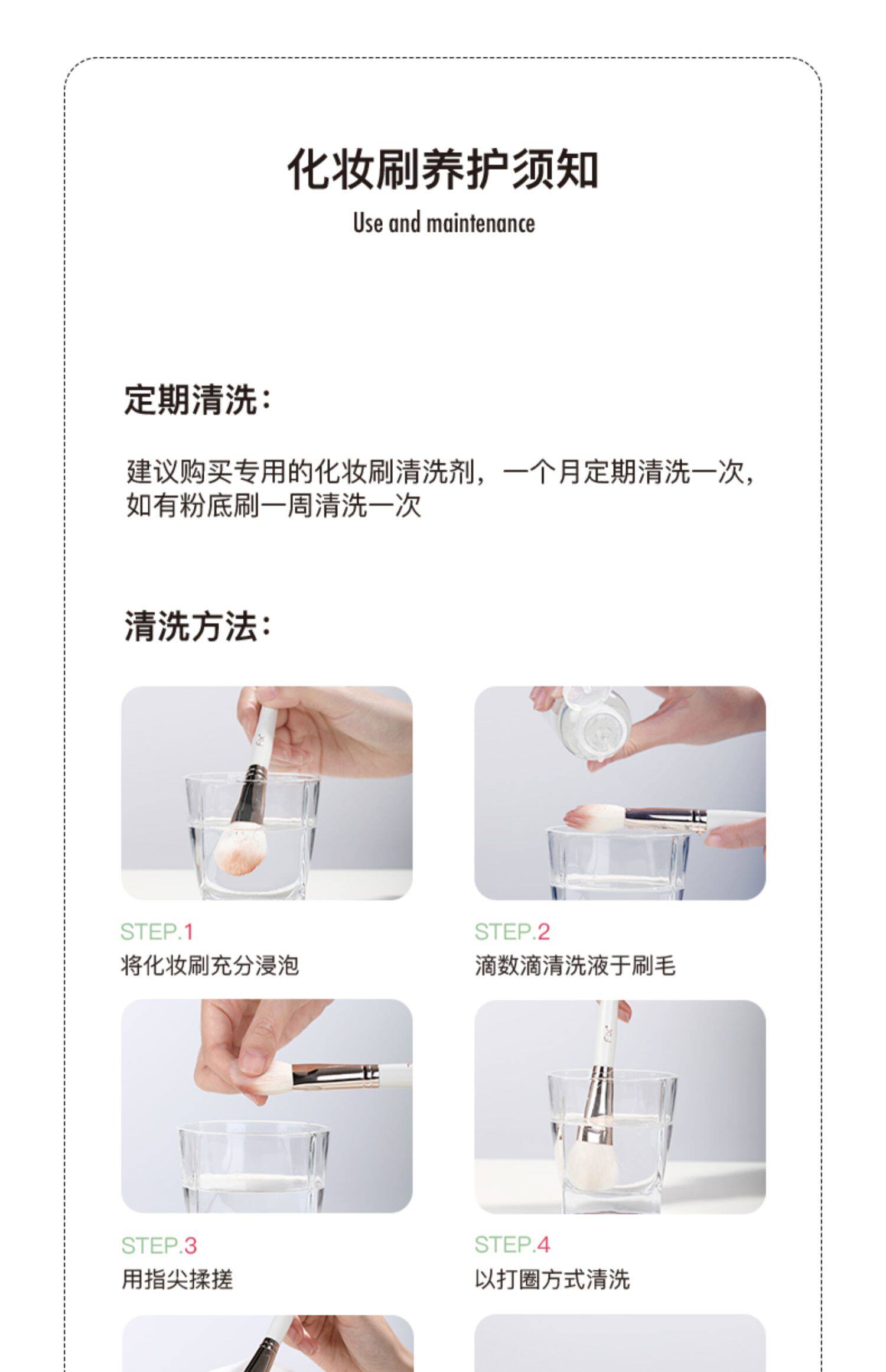 化妆刷养护须知
Use and maintenance

定期清洗:

建议购买专用的化妆刷清洗剂，一个月定期清洗一次，如有粉底刷一周清洗一次

清洗方法:

STEP.1
将化妆刷充分浸泡

STEP.2
滴数滴清洗液于刷毛

STEP.3
用指尖揉搓

STEP.4
以打圈方式清洗