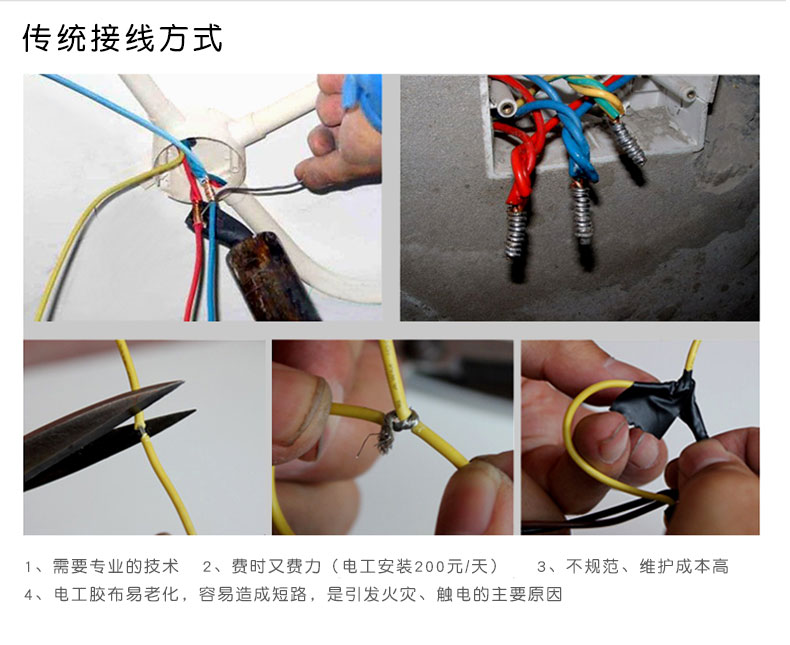 传统接线方式

1、需要专业的技术　2、费时又费力（电工安装200元/天）　3、不规范、维护成本高
4、电工胶布易老化，容易造成短路，是引发火灾、触电的主要原因