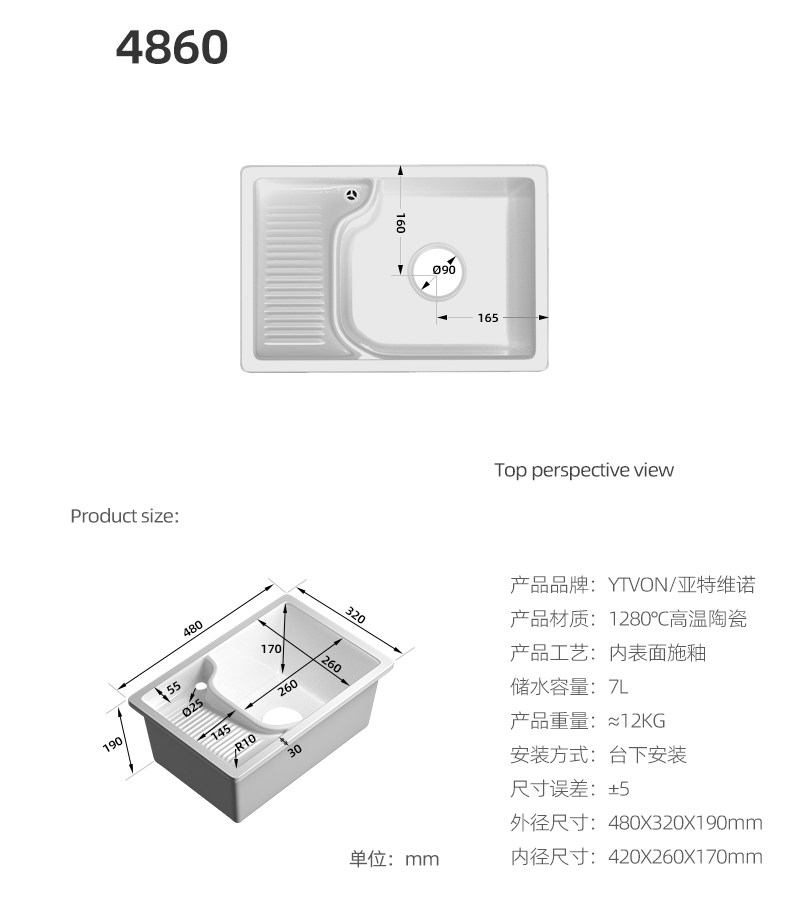 4860

160

Ø90

165

Top perspective view

Product size:

480

320

170

260

260

55

Ø25

145

R10

30

190

单位：mm

产品品牌：YTVON/亚特维诺
产品材质：1280℃高温陶瓷
产品工艺：内表面施釉
储水容量：7L
产品重量：≈12KG
安装方式：台下安装
尺寸误差：±5
外径尺寸：480X320X190mm
内径尺寸：420X260X170mm