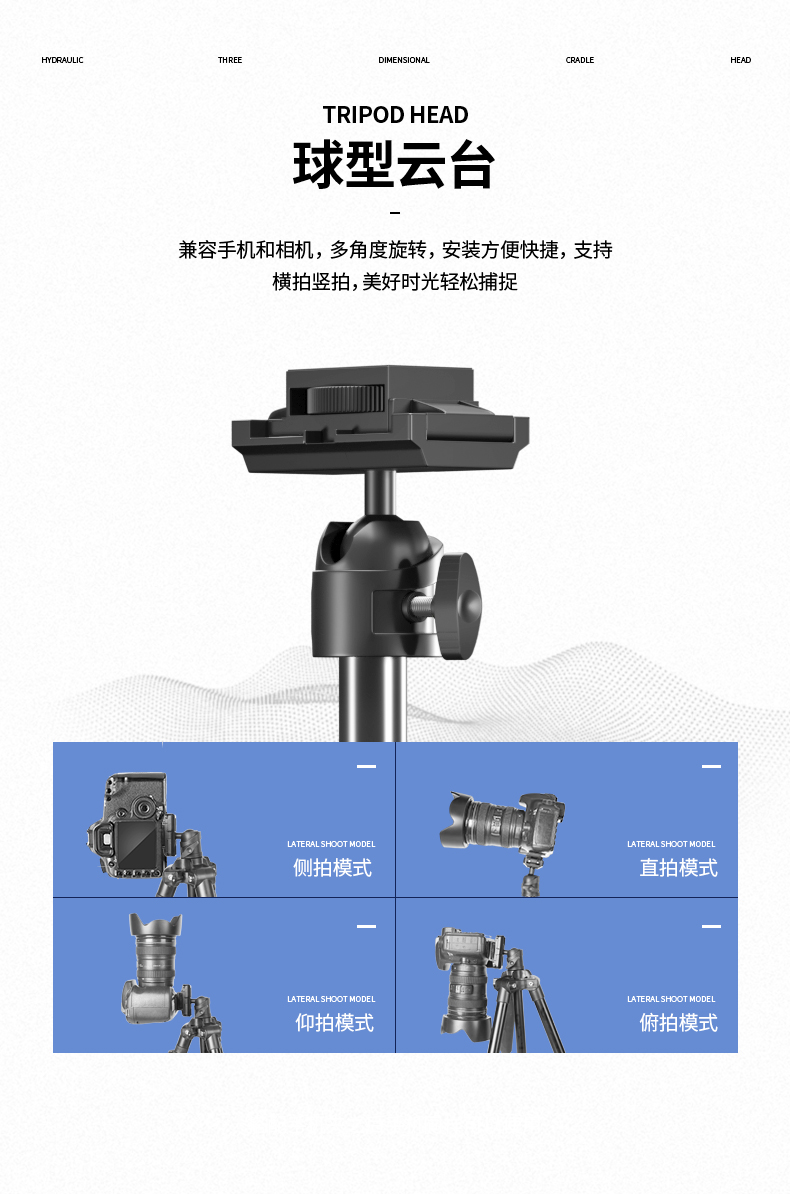 HYDRAULIC THREE DIMENSIONAL CRADLE HEAD

TRIPOD HEAD
球型云台

兼容手机和相机，多角度旋转，安装方便快捷，支持横拍竖拍，美好时光轻松捕捉

LATERAL SHOOT MODEL
侧拍模式

LATERAL SHOOT MODEL
直拍模式

LATERAL SHOOT MODEL
仰拍模式

LATERAL SHOOT MODEL
俯拍模式