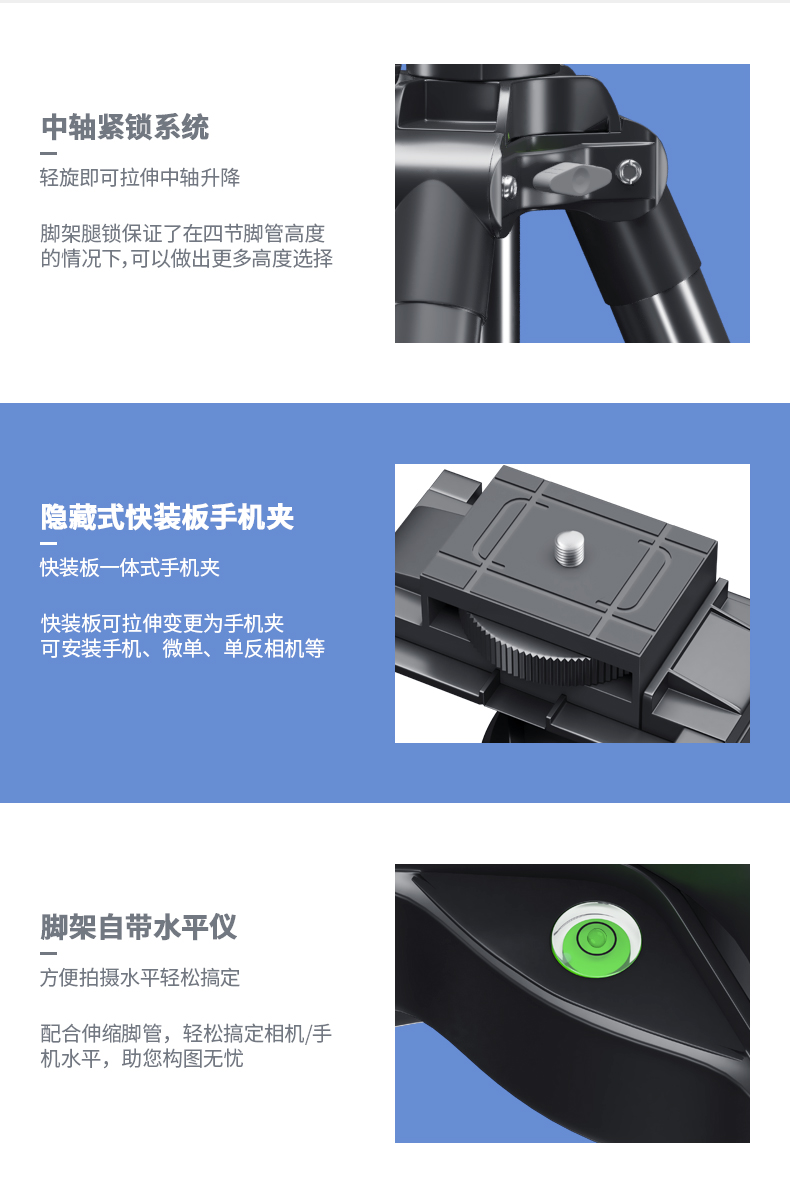 中轴紧锁系统

轻旋即可拉伸中轴升降

脚架腿锁保证了在四节脚管高度的情况下,可以做出更多高度选择

隐藏式快装板手机夹

快装板一体式手机夹

快装板可拉伸变更为手机夹
可安装手机、微单、单反相机等

脚架自带水平仪

方便拍摄水平轻松搞定

配合伸缩脚管，轻松搞定相机/手机水平，助您构图无忧