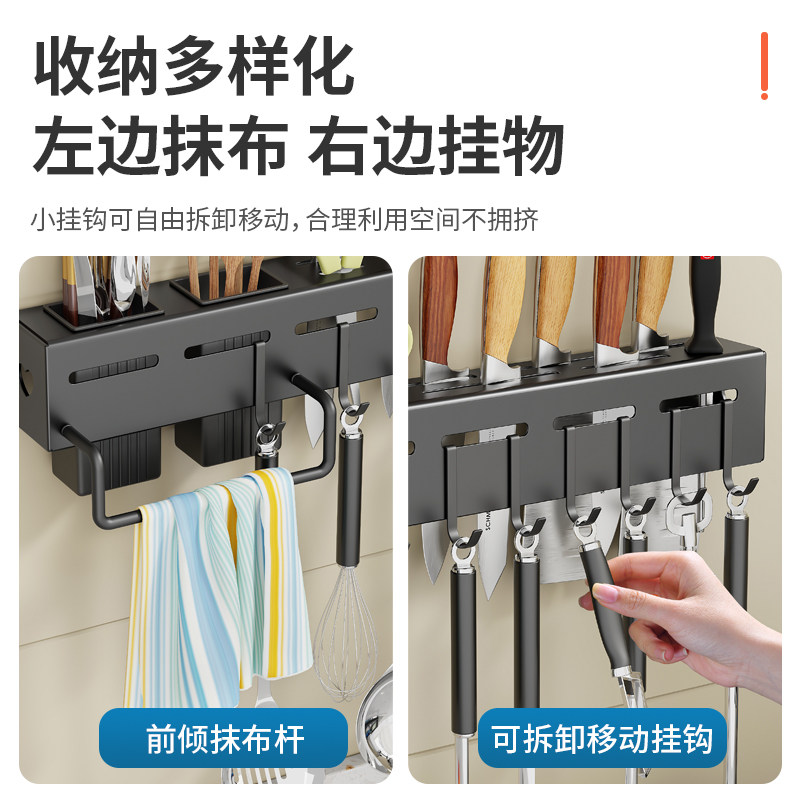 收纳多样化
左边抹布 右边挂物

小挂钩可自由拆卸移动，合理利用空间不拥挤

前倾抹布杆

可拆卸移动挂钩