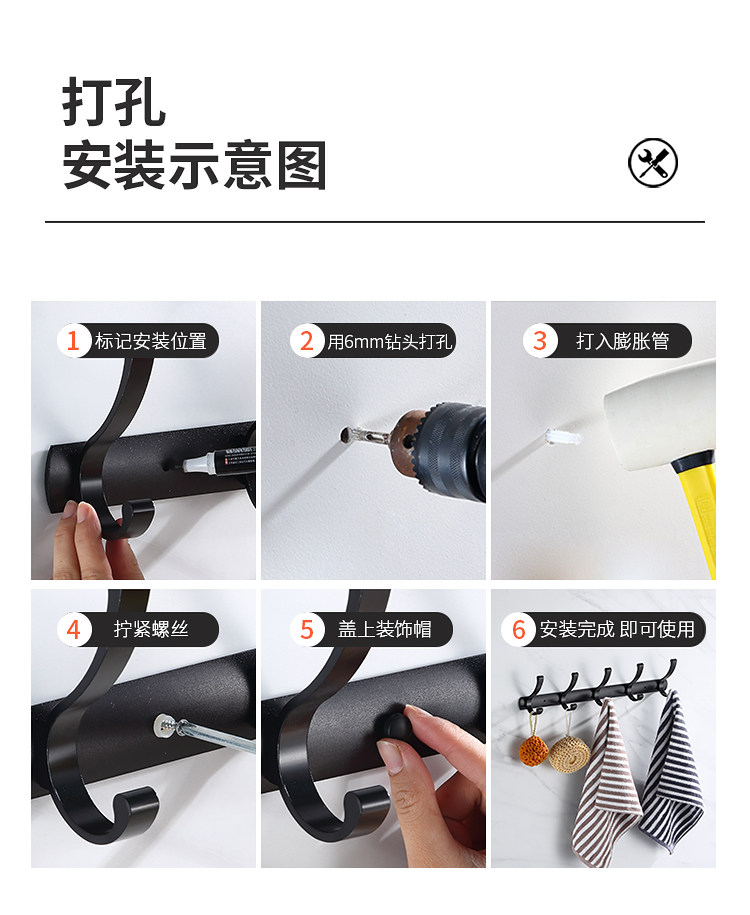 打孔
安装示意图

1 标记安装位置

2 用6mm钻头打孔

3 打入膨胀管

4 拧紧螺丝

5 盖上装饰帽

6 安装完成 即可使用