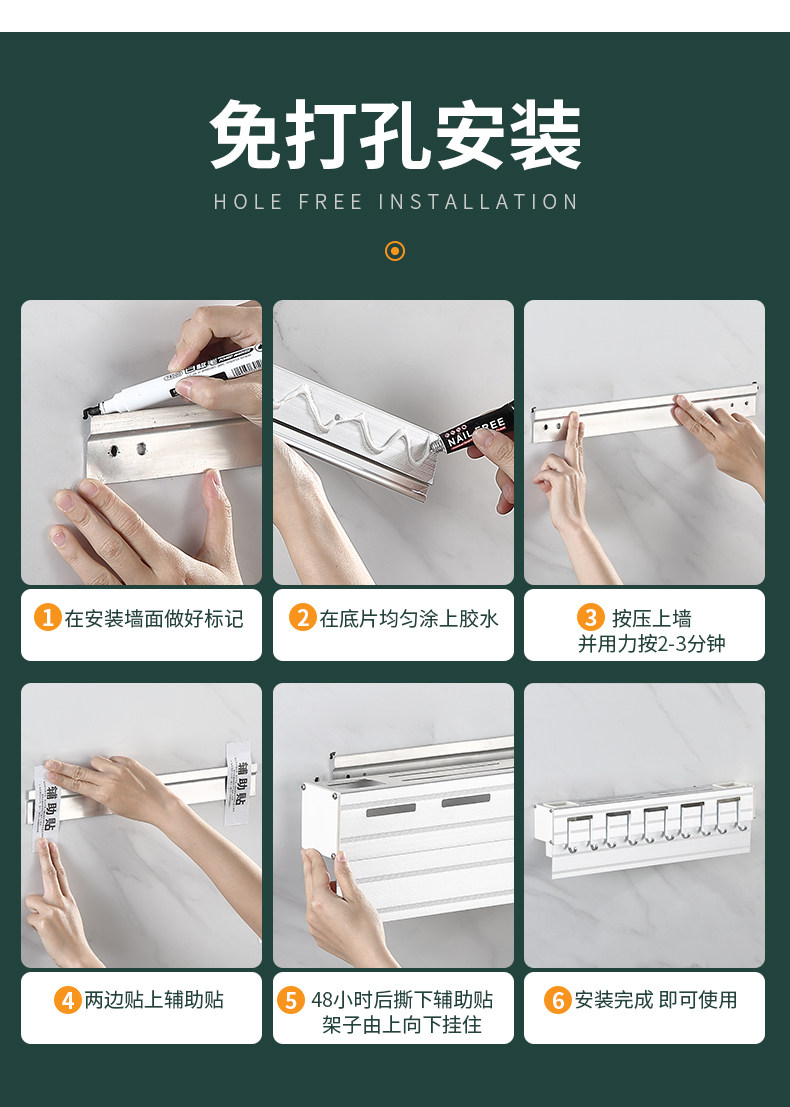 免打孔安装

HOLE FREE INSTALLATION

NAIL FREE

1 在安装墙面做好标记

2 在底片均匀涂上胶水

3 按压上墙
并用力按2-3分钟

辅助贴

辅助贴

4 两边贴上辅助贴

5 48小时后撕下辅助贴
架子由上向下挂住

6 安装完成 即可使用