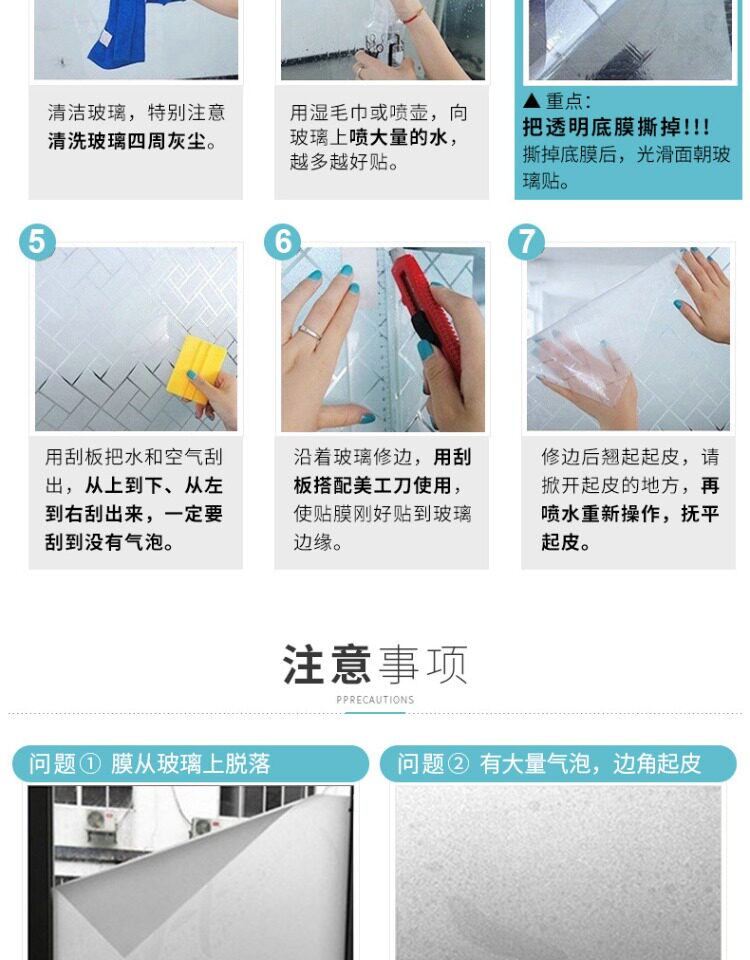 清洁玻璃，特别注意清洗玻璃四周灰尘。

用湿毛巾或喷壶，向玻璃上喷大量的水，越多越好贴。

▲ 重点：
把透明底膜撕掉!!!
撕掉底膜后，光滑面朝玻璃贴。

5

用刮板把水和空气刮出，从上到下、从左到右刮出来，一定要刮到没有气泡。

6

沿着玻璃修边，用刮板搭配美工刀使用，使贴膜刚好贴到玻璃边缘。

7

修边后翘起起皮，请掀开起皮的地方，再喷水重新操作，抚平起皮。

注意事项
PPRECAUTIONS

问题① 膜从玻璃上脱落

问题② 有大量气泡，边角起皮