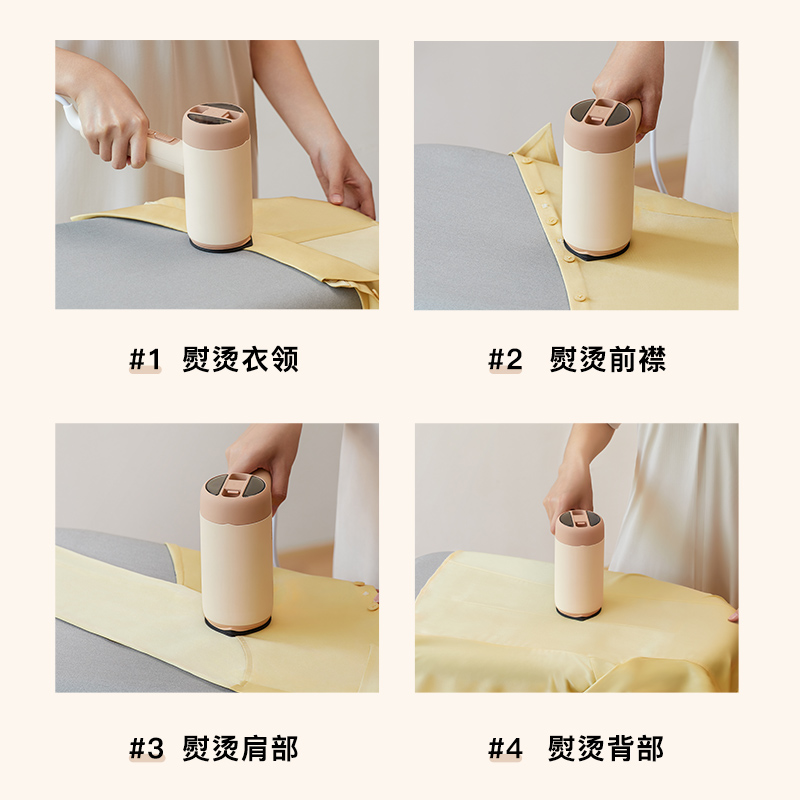 #1 熨烫衣领

#2 熨烫前襟

#3 熨烫肩部

#4 熨烫背部