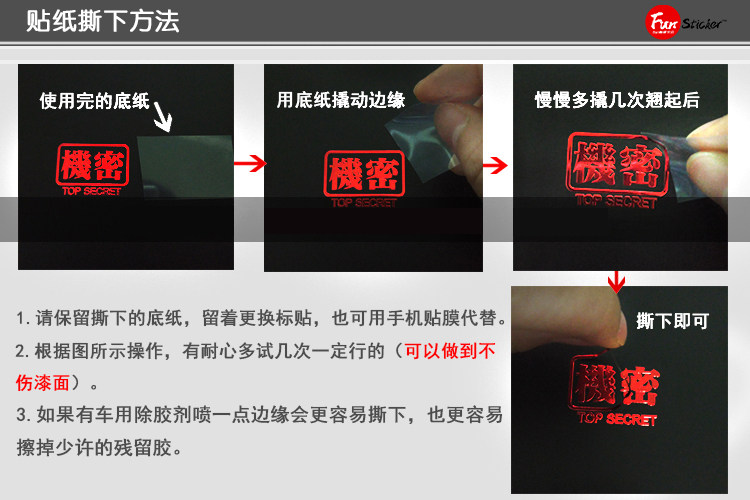 贴纸撕下方法

Fun Sticker

使用完的底纸

機密
TOP SECRET

用底纸撬动边缘

機密
TOP SECRET

慢慢多撬几次翘起后

機密
TOP SECRET

撕下即可

機密
TOP SECRET

1. 请保留撕下的底纸，留着更换标贴，也可用手机贴膜代替。

2. 根据图所示操作，有耐心多试几次一定行的（可以做到不伤漆面）。

3. 如果有车用除胶剂喷一点边缘会更容易撕下，也更容易擦掉少许的残留胶。