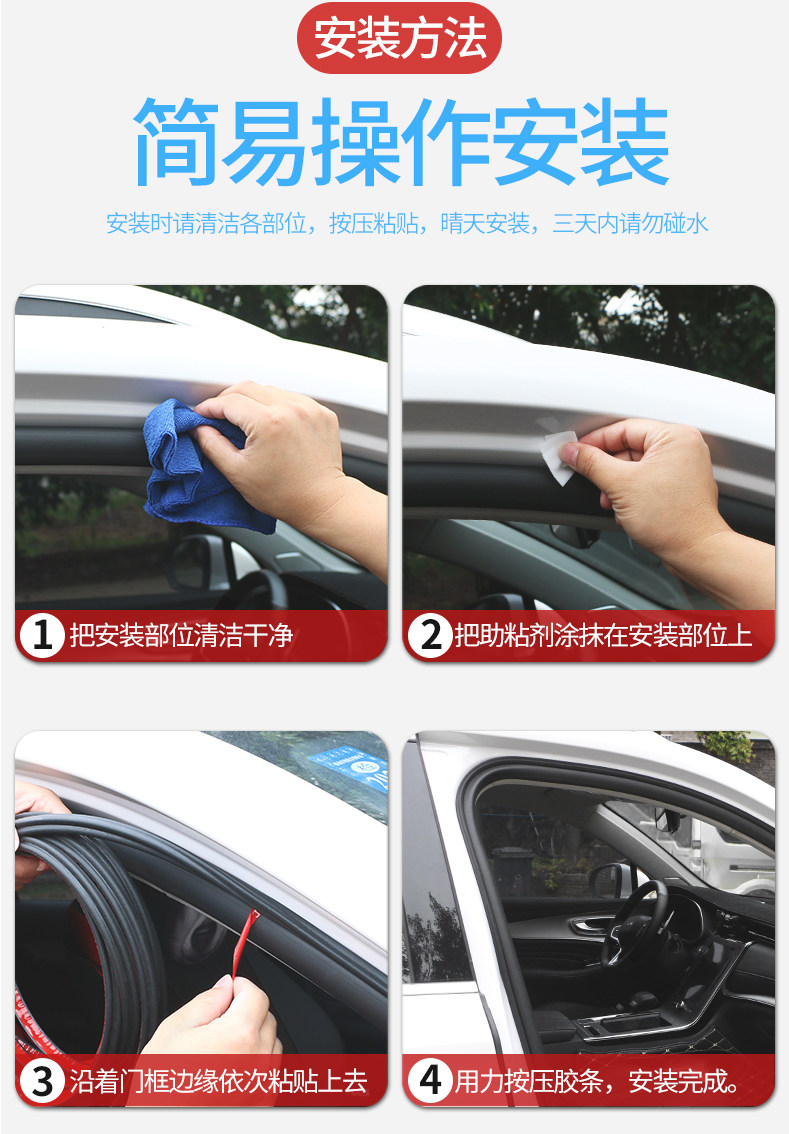 安装方法

简易操作安装

安装时请清洁各部位，按压粘贴，晴天安装，三天内请勿碰水

1 把安装部位清洁干净

2 把助粘剂涂抹在安装部位上

3 沿着门框边缘依次粘贴上去

4 用力按压胶条，安装完成。