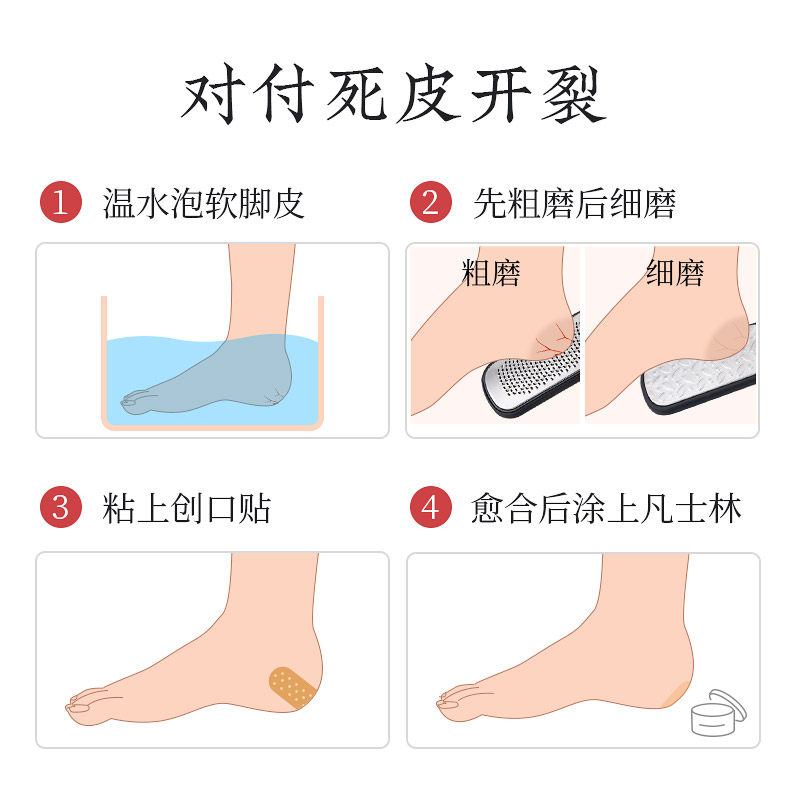 对付死皮开裂

1 温水泡软脚皮

2 先粗磨后细磨

粗磨

细磨

3 粘上创口贴

4 愈合后涂上凡士林