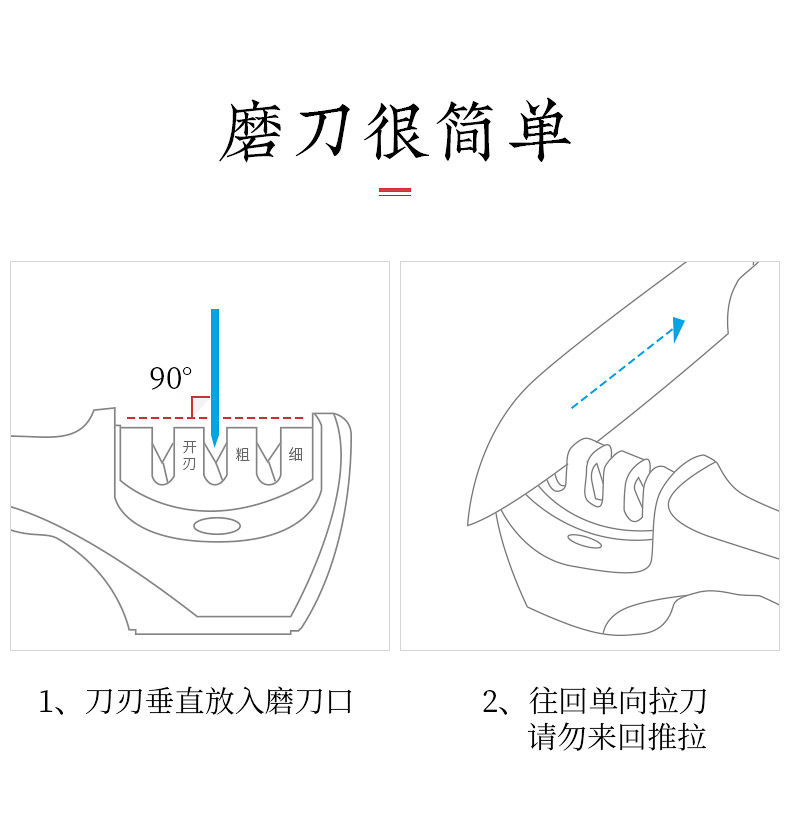 磨刀很简单

90°

开刃

粗

细

1、刀刃垂直放入磨刀口

2、往回单向拉刀
请勿来回推拉