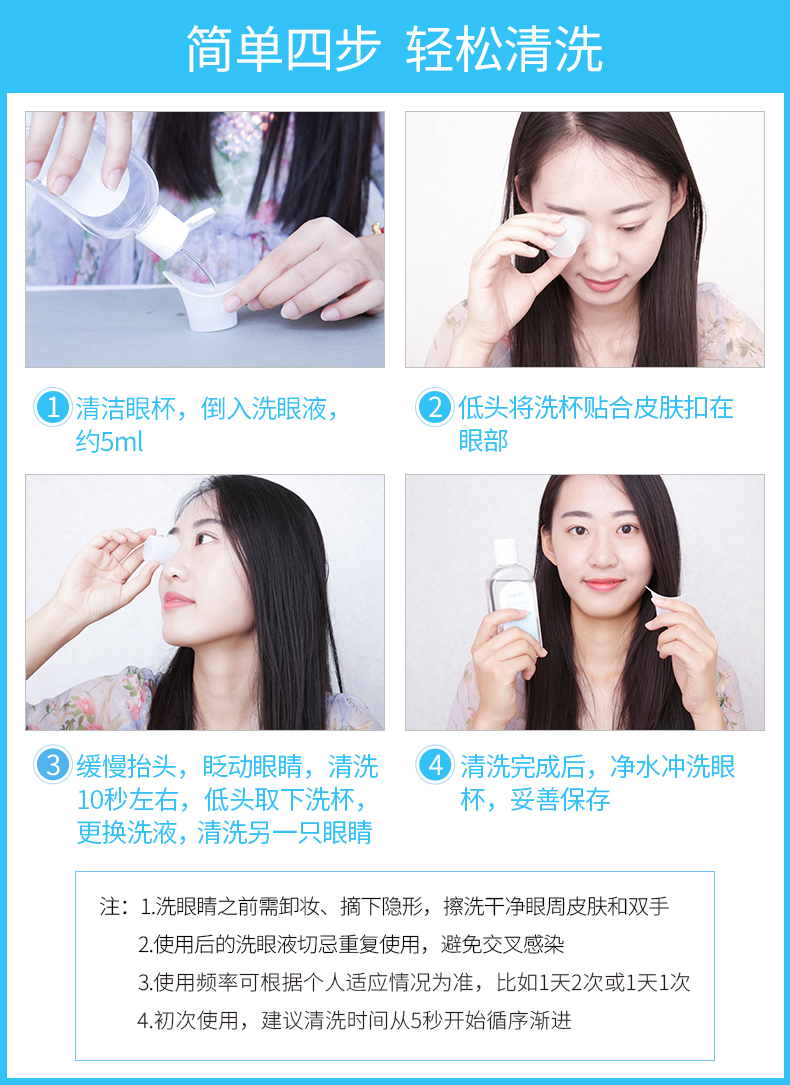 简单四步 轻松清洗

1 清洁眼杯，倒入洗眼液，约5ml

2 低头将洗杯贴合皮肤扣在眼部

3 缓慢抬头，眨动眼睛，清洗10秒左右，低头取下洗杯，更换洗液，清洗另一只眼睛

4 清洗完成后，净水冲洗眼杯，妥善保存

注：1.洗眼睛之前需卸妆、摘下隐形，擦洗干净眼周皮肤和双手
2.使用后的洗眼液切忌重复使用，避免交叉感染
3.使用频率可根据个人适应情况为准，比如1天2次或1天1次
4.初次使用，建议清洗时间从5秒开始循序渐进