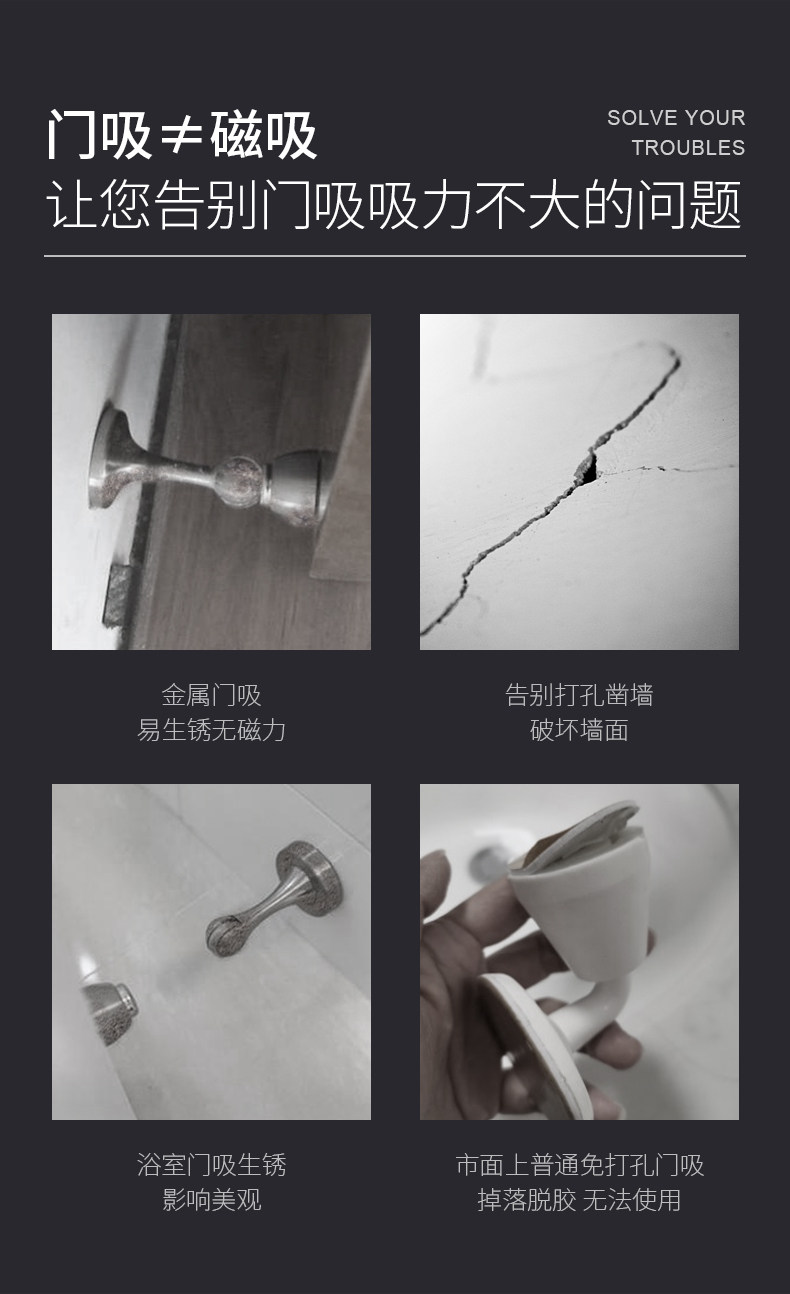 门吸≠磁吸

SOLVE YOUR TROUBLES

让您告别门吸吸力不大的问题

金属门吸
易生锈无磁力

告别打孔凿墙
破坏墙面

浴室门吸生锈
影响美观

市面上普通免打孔门吸
掉落脱胶 无法使用