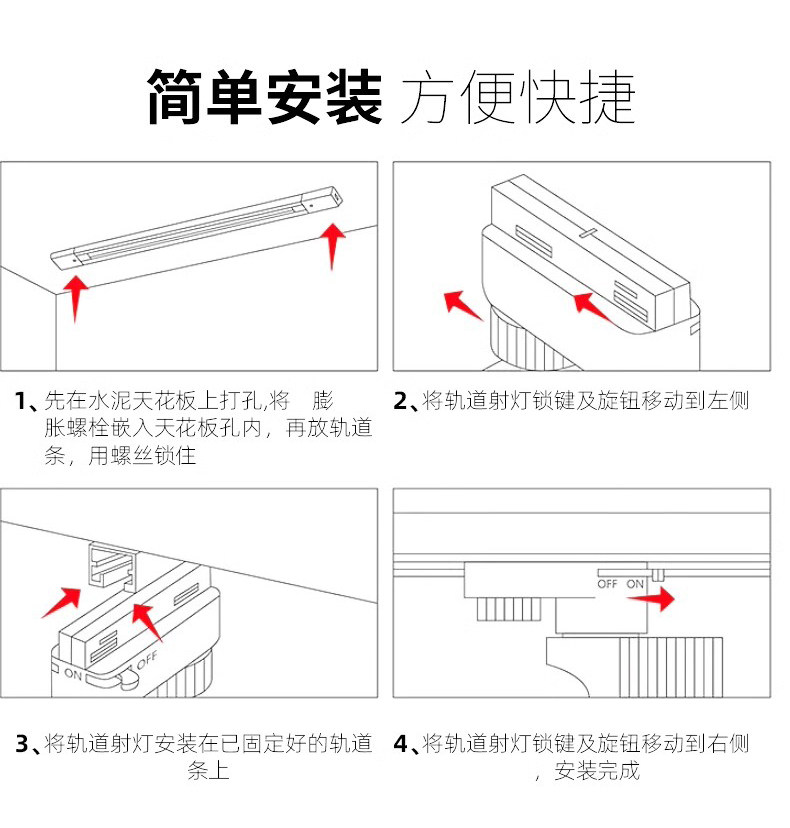 简单安装 方便快捷

1、先在水泥天花板上打孔,将 膨胀螺栓嵌入天花板孔内，再放轨道条，用螺丝锁住

2、将轨道射灯锁键及旋钮移动到左侧

ON OFF

3、将轨道射灯安装在已固定好的轨道条上

OFF ON

4、将轨道射灯锁键及旋钮移动到右侧，安装完成